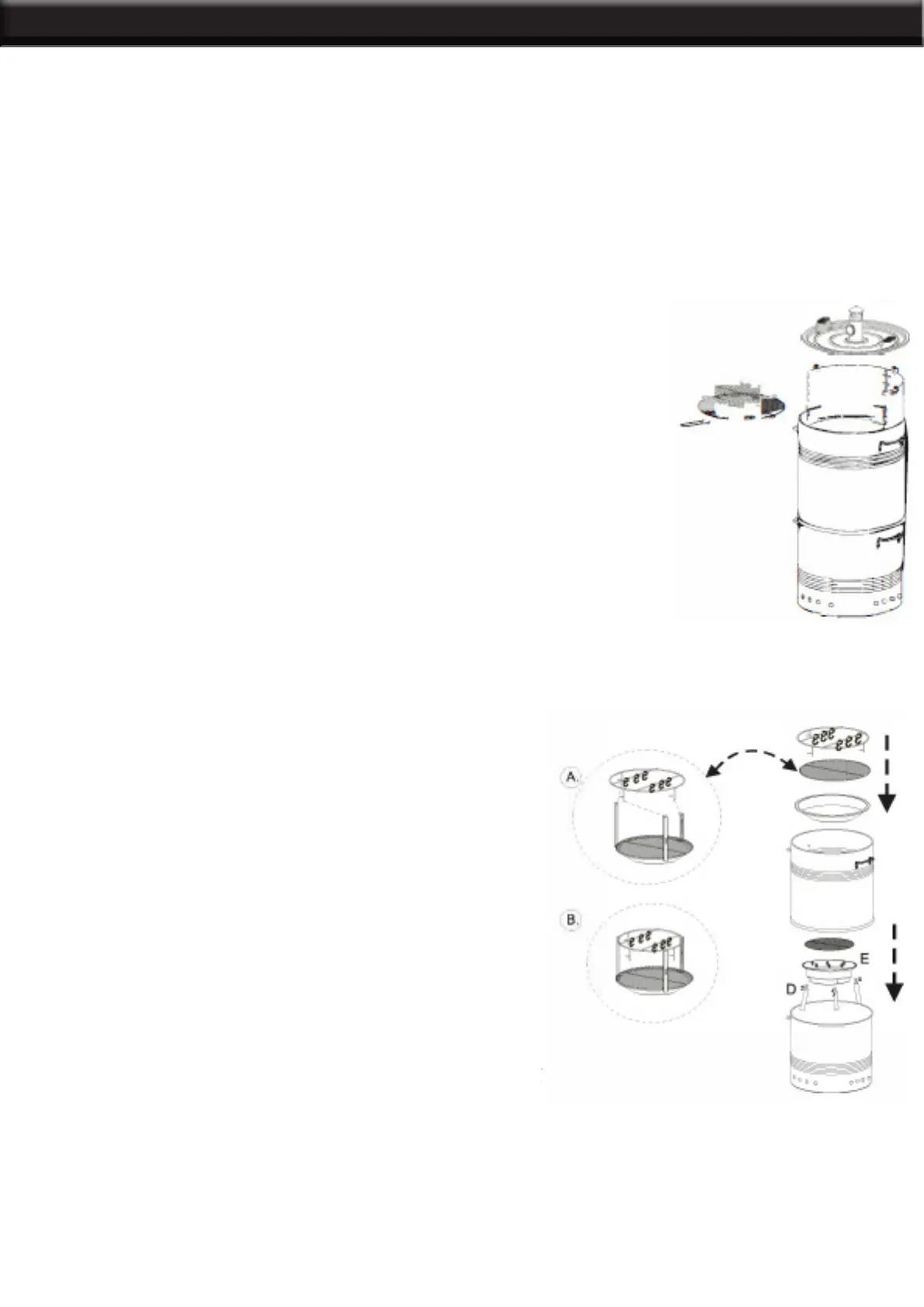 A.

B.

E

D