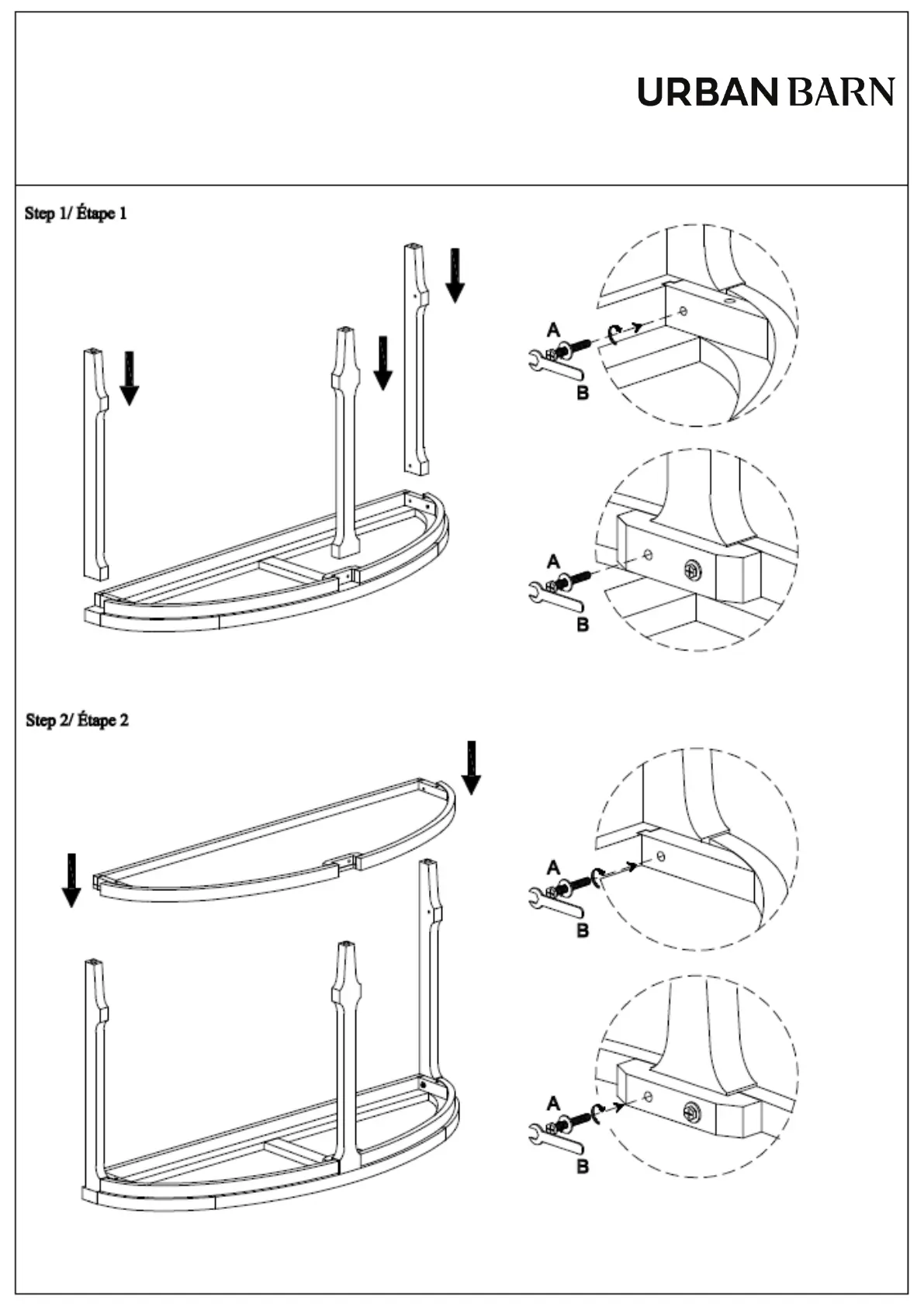 URBAN BARN

Step 1/ Étape 1

A

B

A

B

Step 2/ Étape 2

A

B

A

B