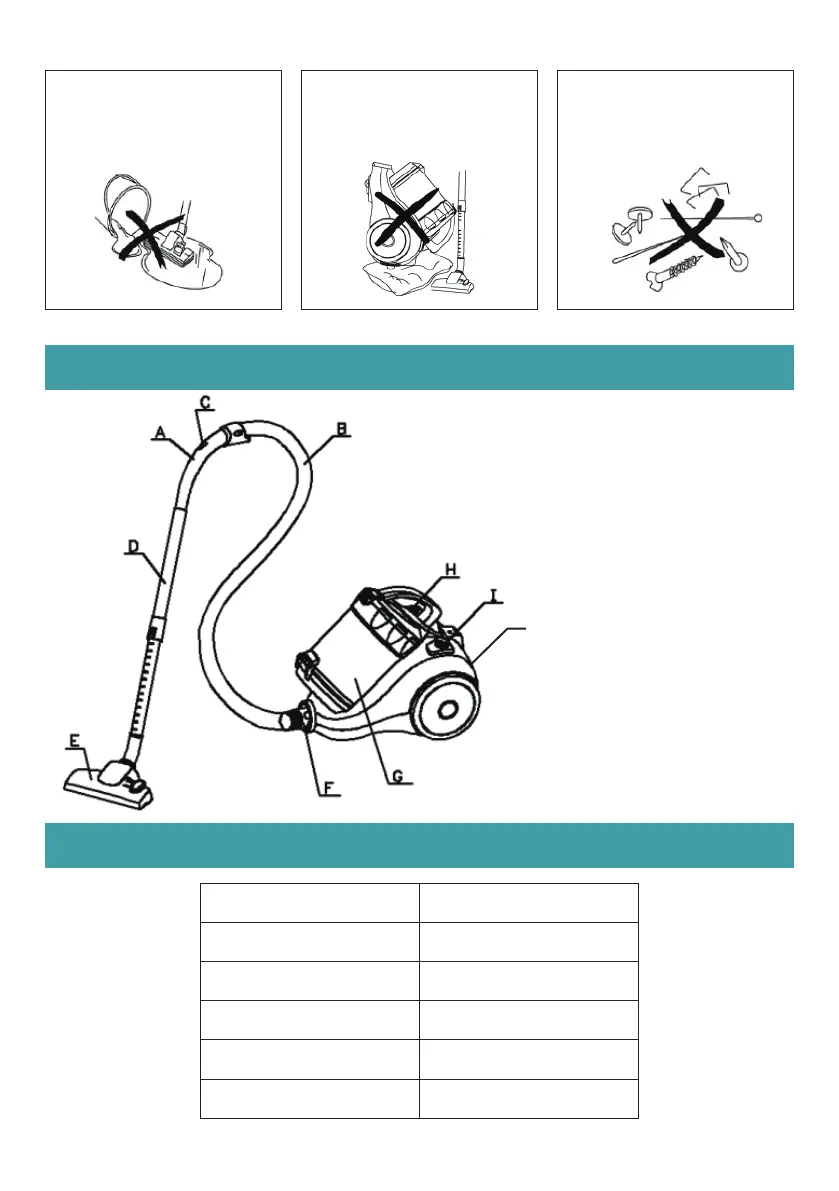 C
A
B
D
H
I
E
F
G