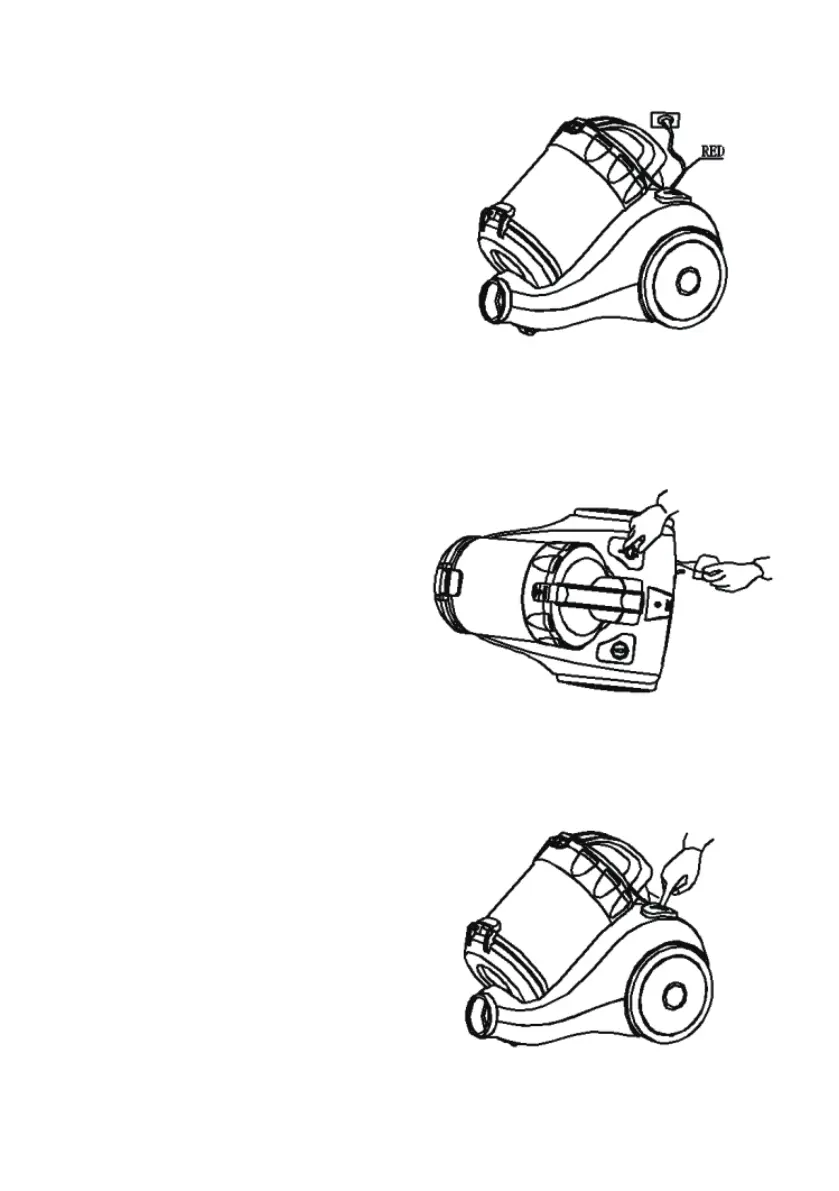 RED