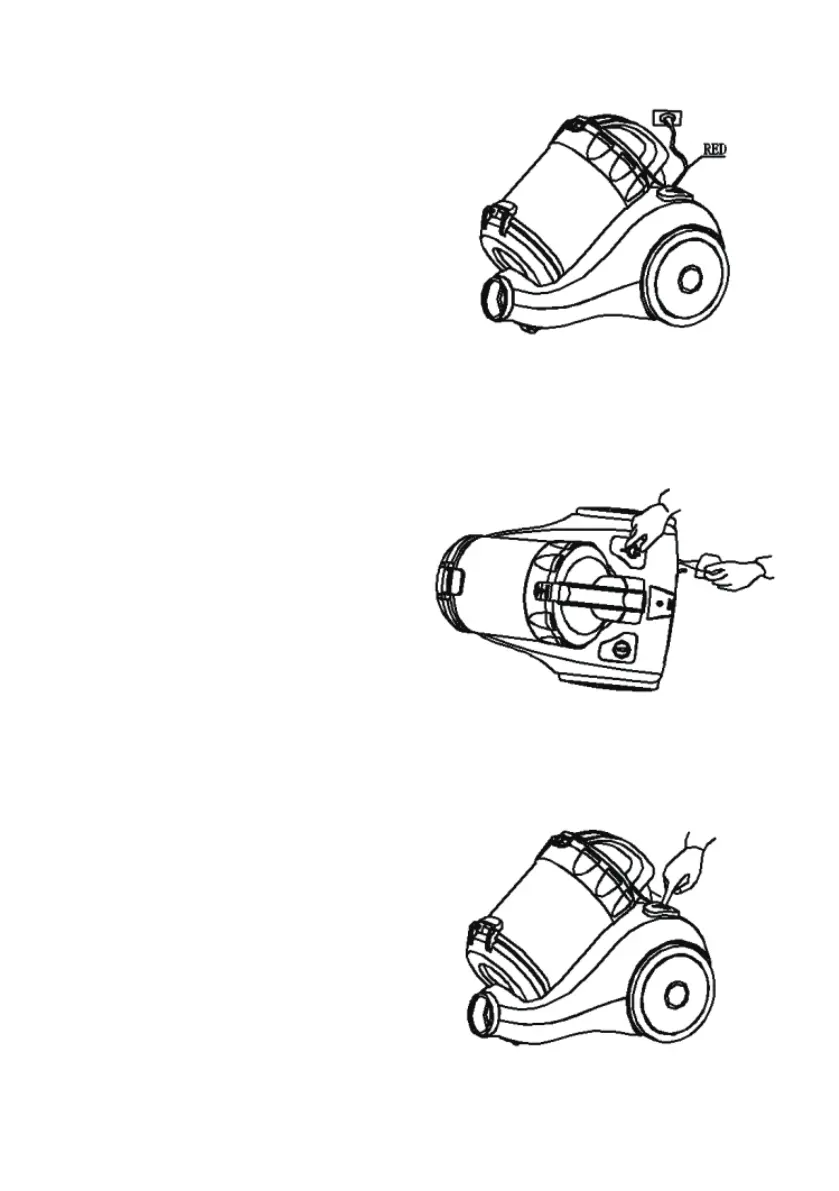 RED