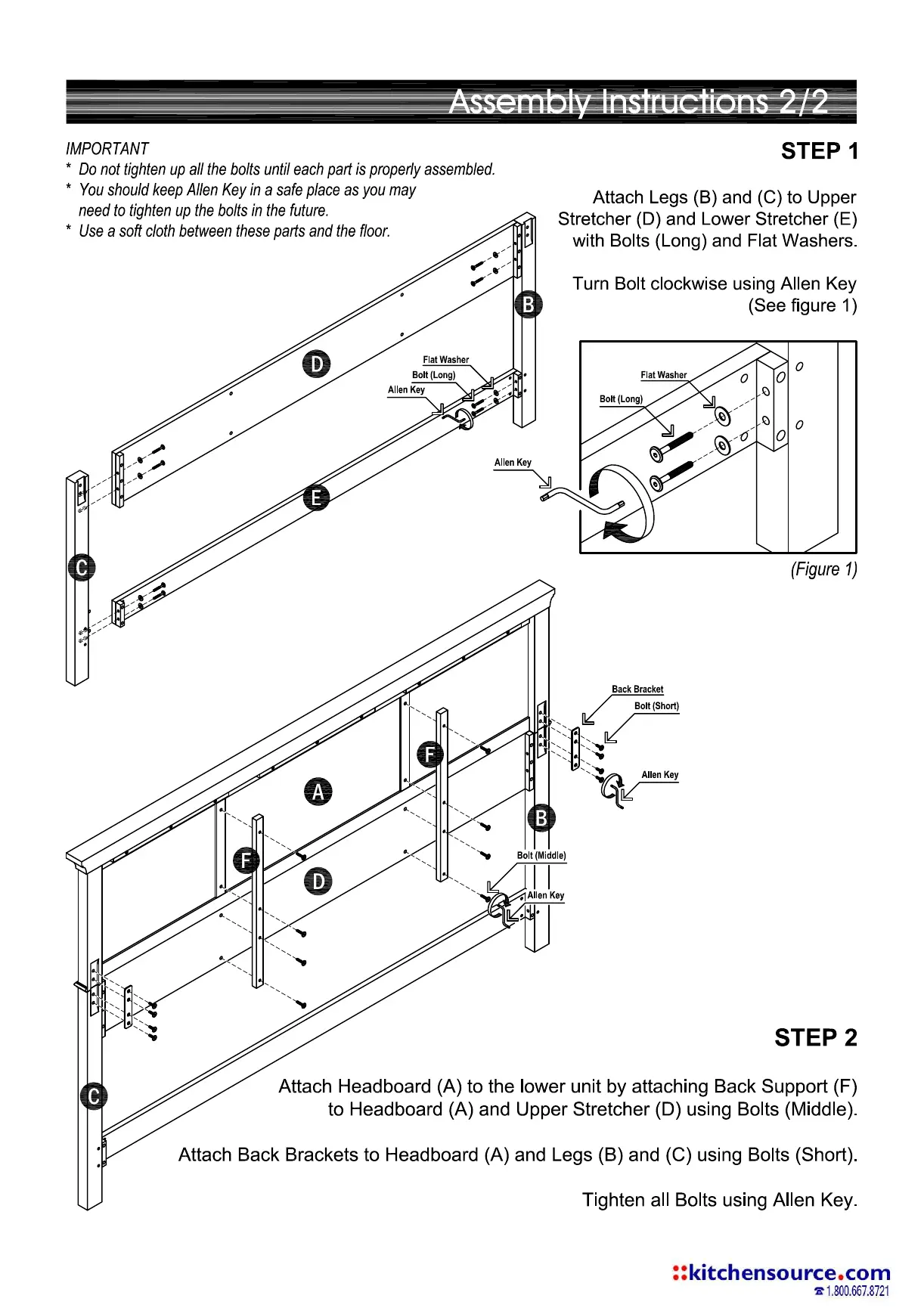 Assembly Instructions 2/2

IMPORTANT
* Do not tighten up all the bolts until each part is properly assembled.
* You should keep Allen Key in a safe place as you may need to tighten up the bolts in the future.
* Use a soft cloth between these parts and the floor.

STEP 1

Attach Legs (B) and (C) to Upper Stretcher (D) and Lower Stretcher (E) with Bolts (Long) and Flat Washers.

Turn Bolt clockwise using Allen Key (See figure 1)

B
D
Flat Washer
Bolt (Long)
Allen Key
E
C

Flat Washer
Bolt (Long)
Allen Key

(Figure 1)

Back Bracket
Bolt (Short)
Allen Key
F
A
B
F
D
Bolt (Middle)
Allen Key
C

STEP 2

Attach Headboard (A) to the lower unit by attaching Back Support (F) to Headboard (A) and Upper Stretcher (D) using Bolts (Middle).

Attach Back Brackets to Headboard (A) and Legs (B) and (C) using Bolts (Short).

Tighten all Bolts using Allen Key.

::kitchensource.com
1.800.667.8721