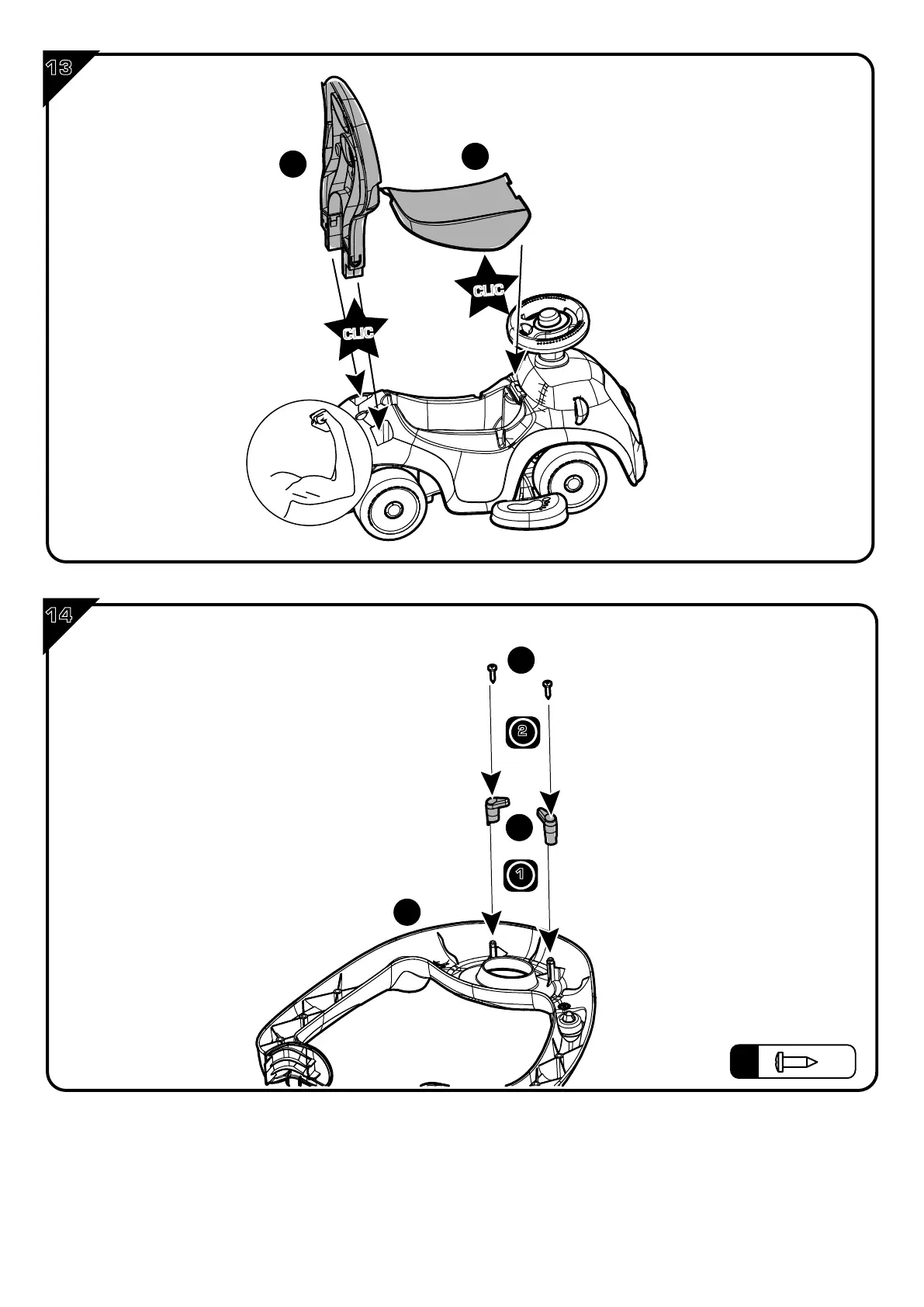 13

CLIC

CLIC

14

2

1