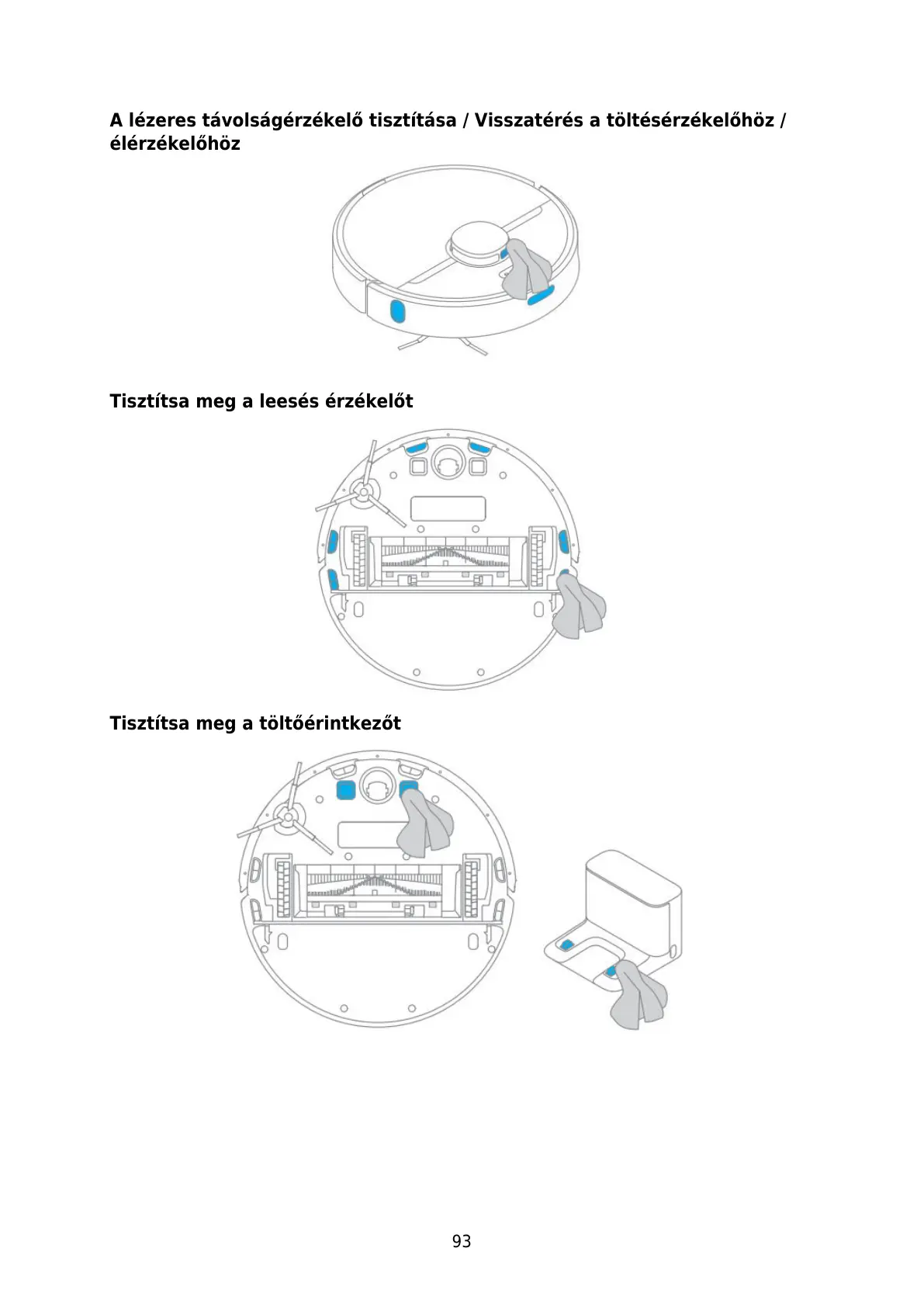 A lézeres távolságérzékelő tisztítása / Visszatérés a töltésérzékelőhöz / élérzékelőhöz

Tisztítsa meg a leesés érzékelőt

Tisztítsa meg a töltőérintkezőt

93