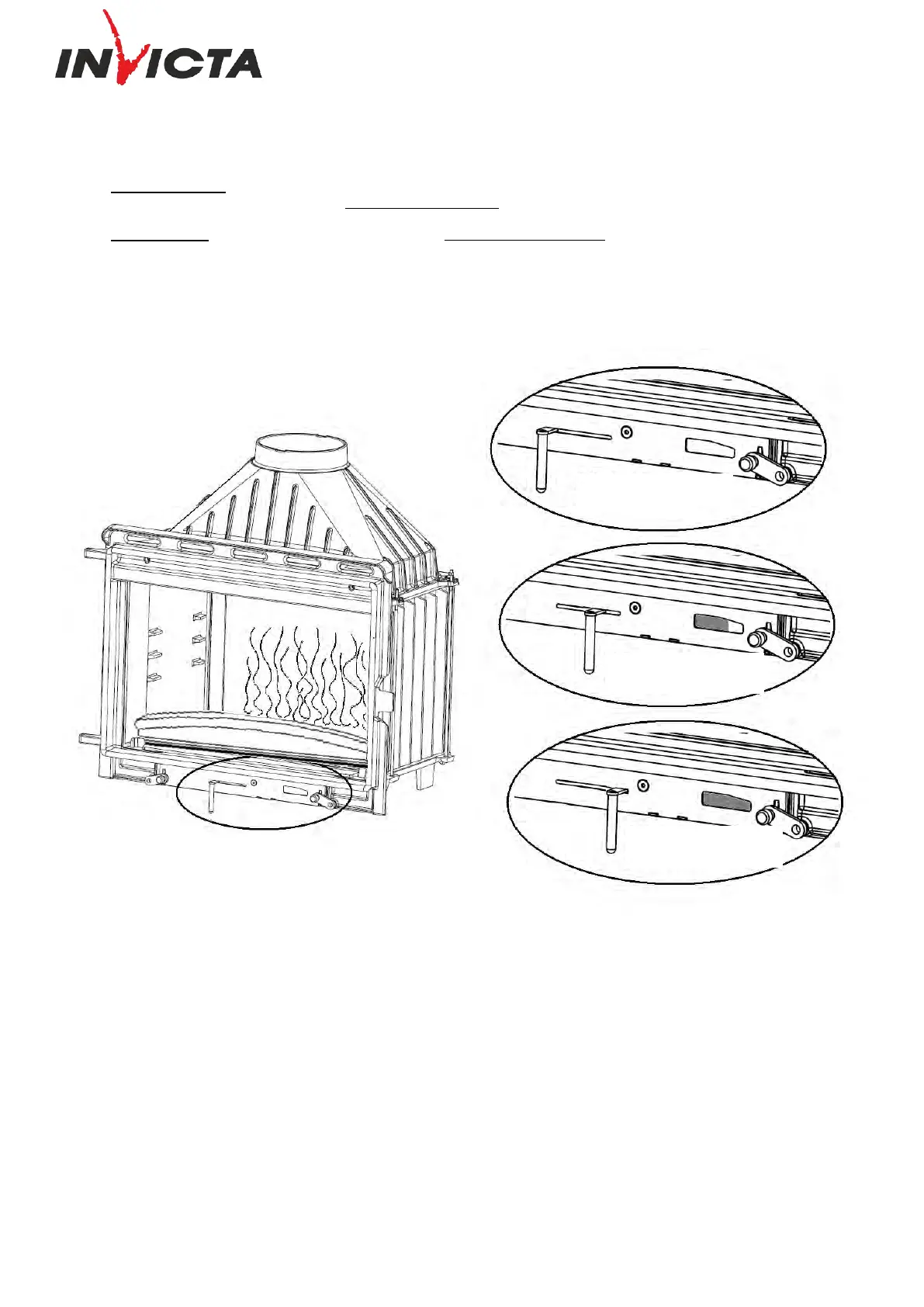 INVICTA