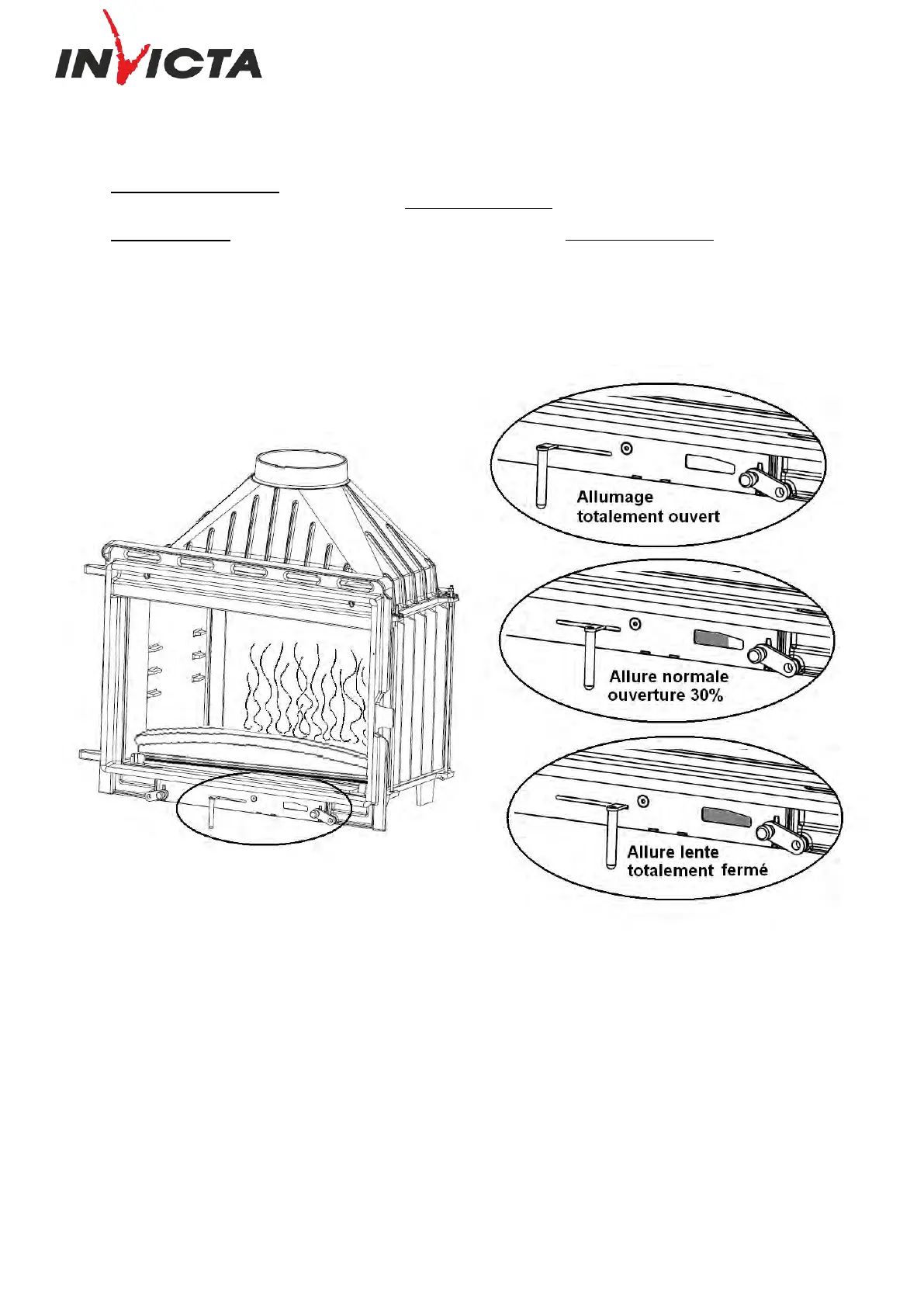 INVICTA

Allumage
totalement ouvert

Allure normale
ouverture 30%

Allure lente
totalement fermé