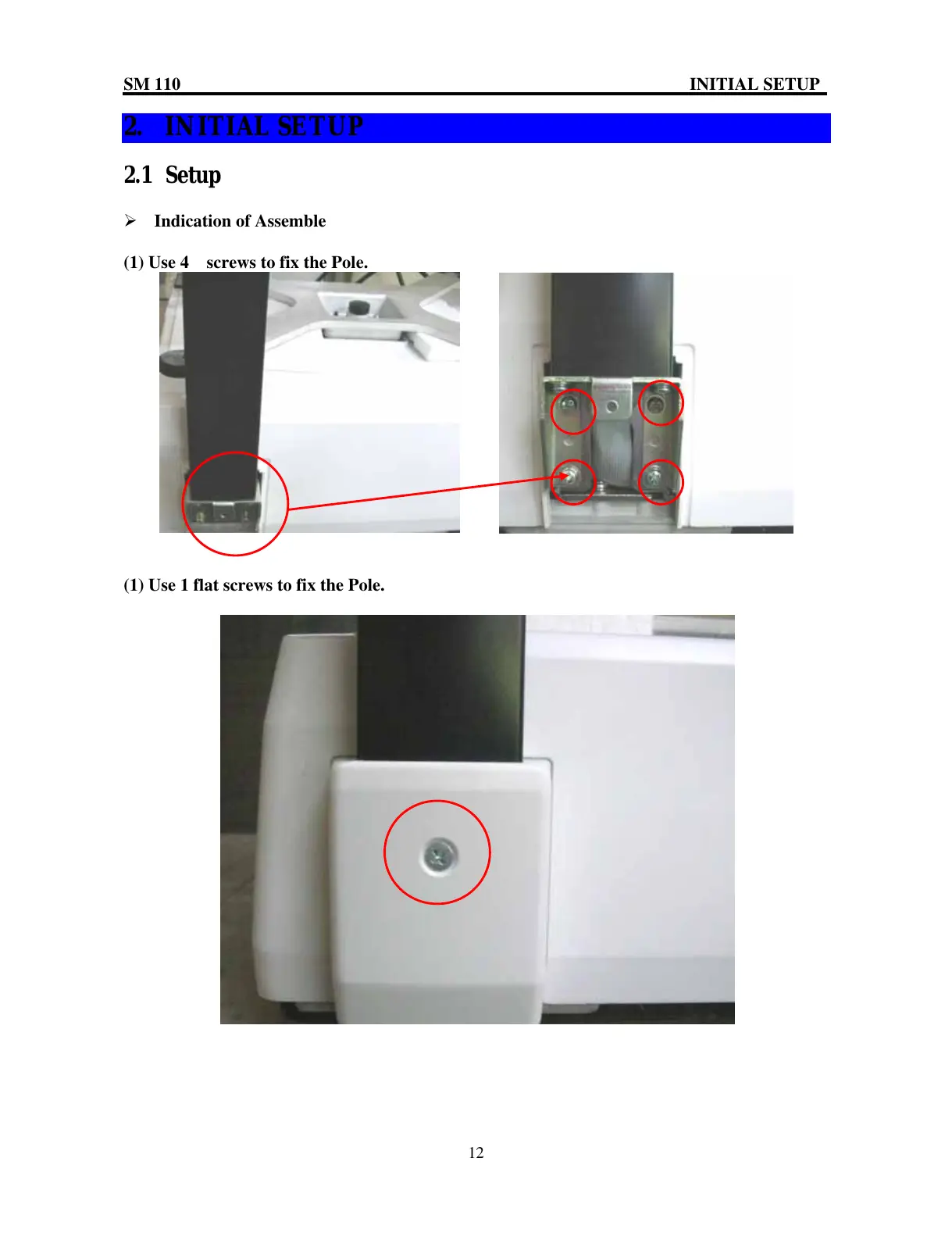 SM 110 INITIAL SETUP

2. INITIAL SETUP

2.1 Setup

➢ Indication of Assemble

(1) Use 4 screws to fix the Pole.

(1) Use 1 flat screws to fix the Pole.

12