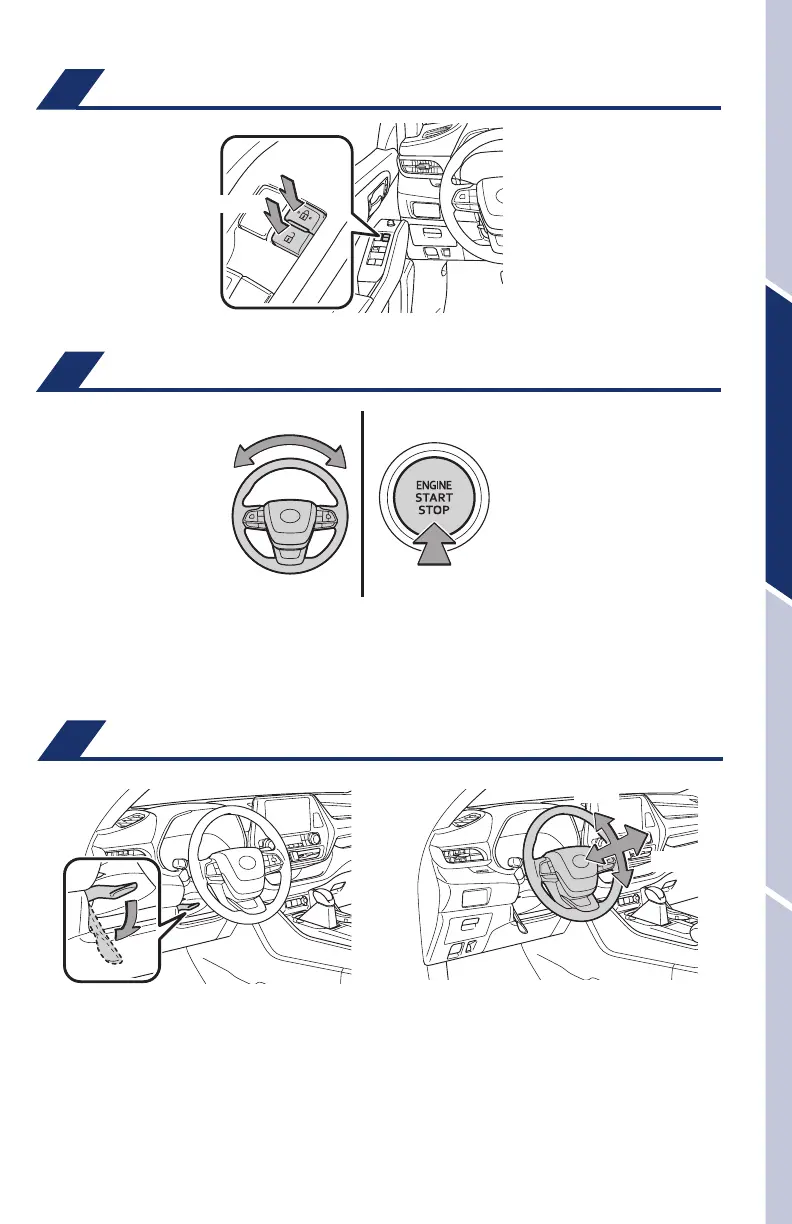 ENGINE
START
STOP