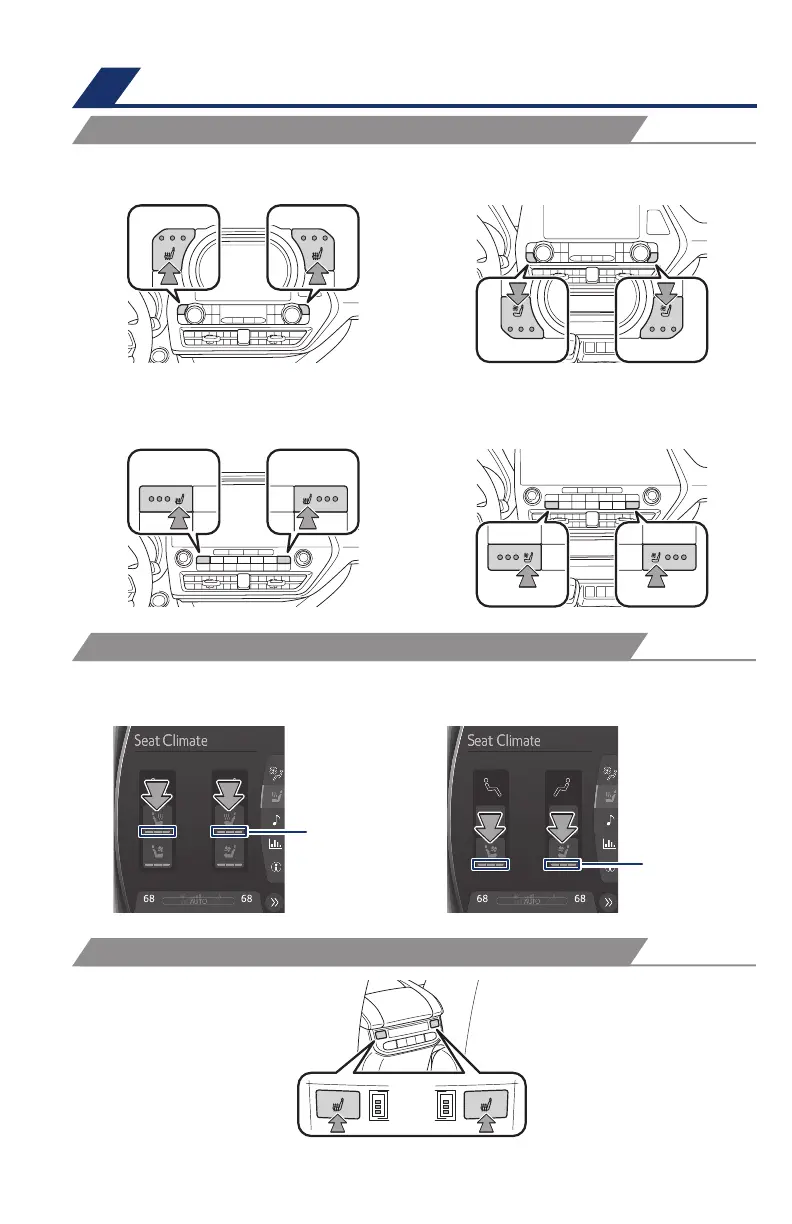 Seat Climate

68 auto 68

Seat Climate

68 auto 68