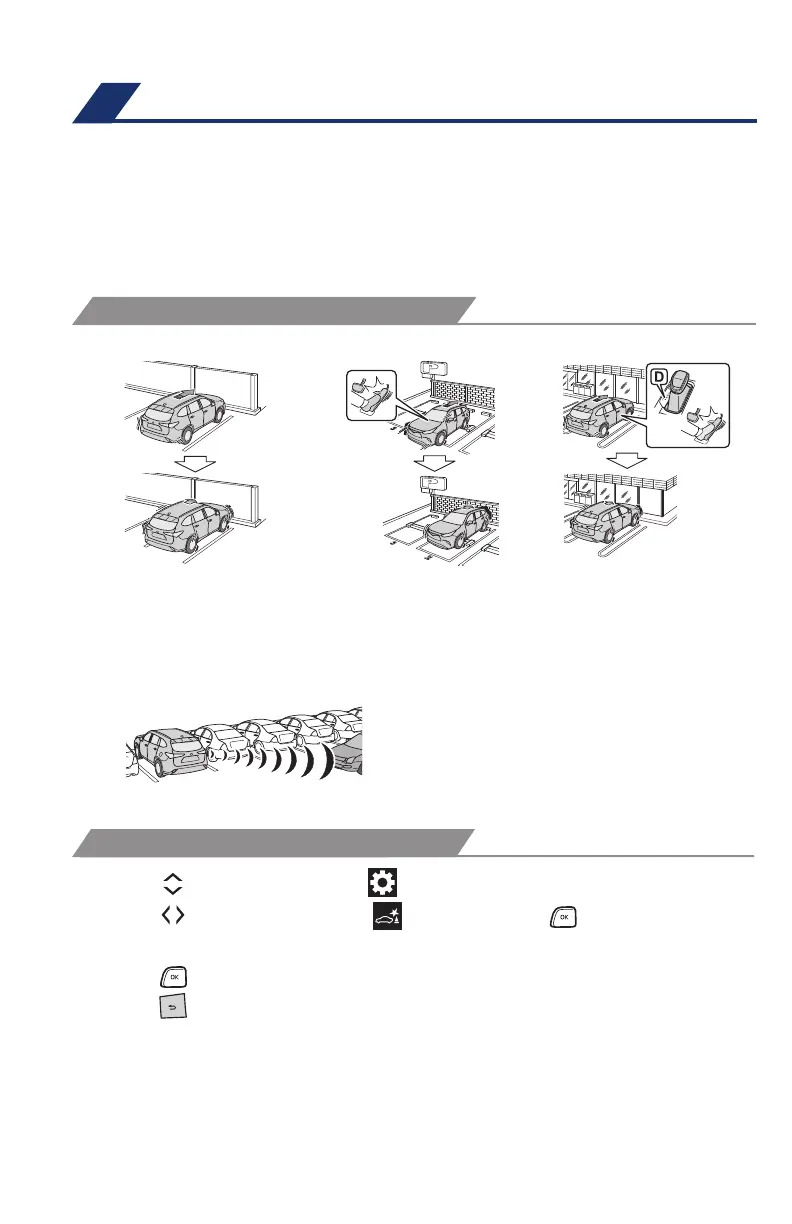 D