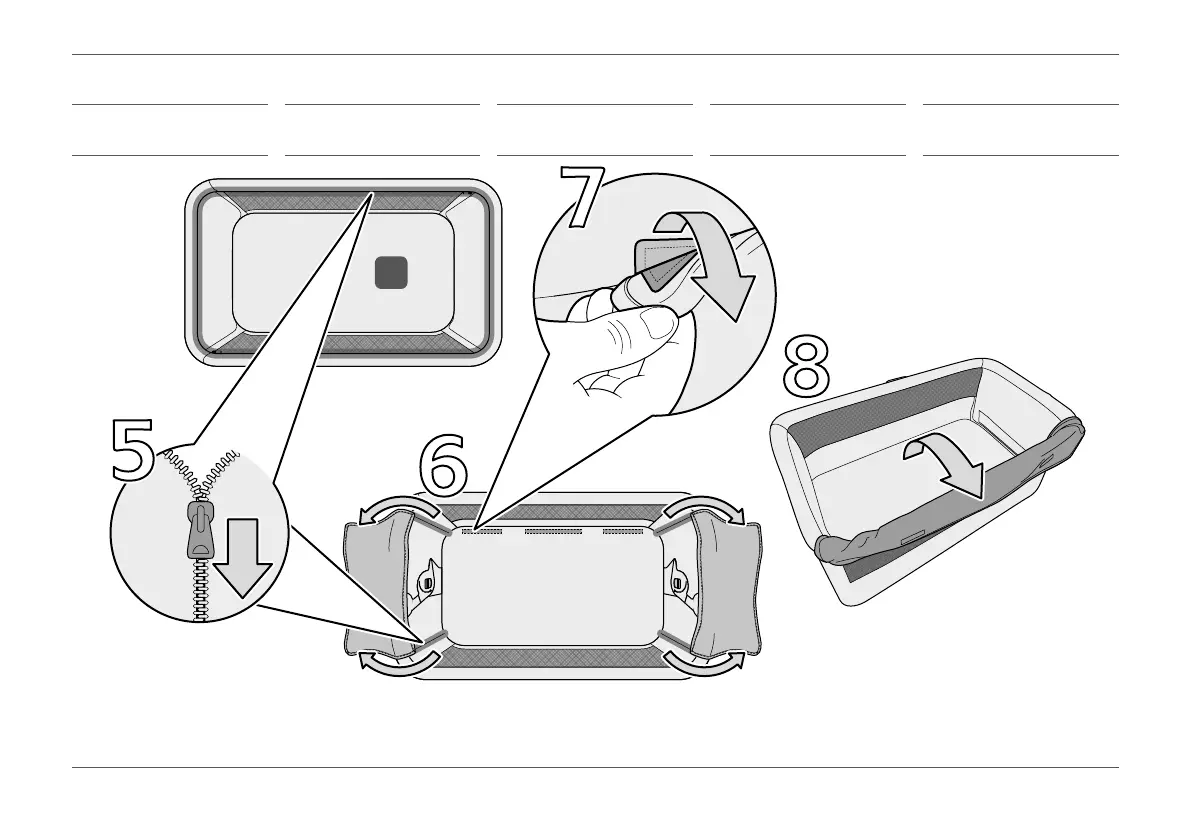 7

8

5

6