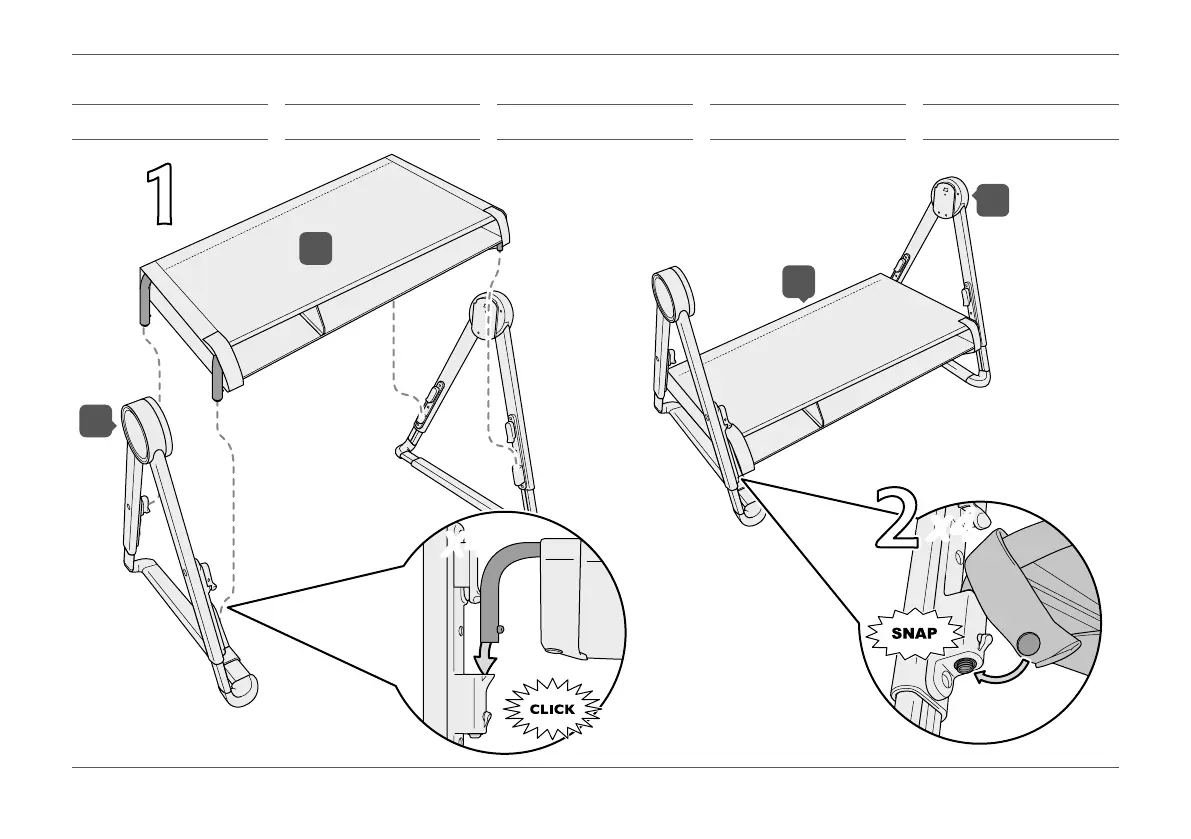 1

CLICK

2

SNAP