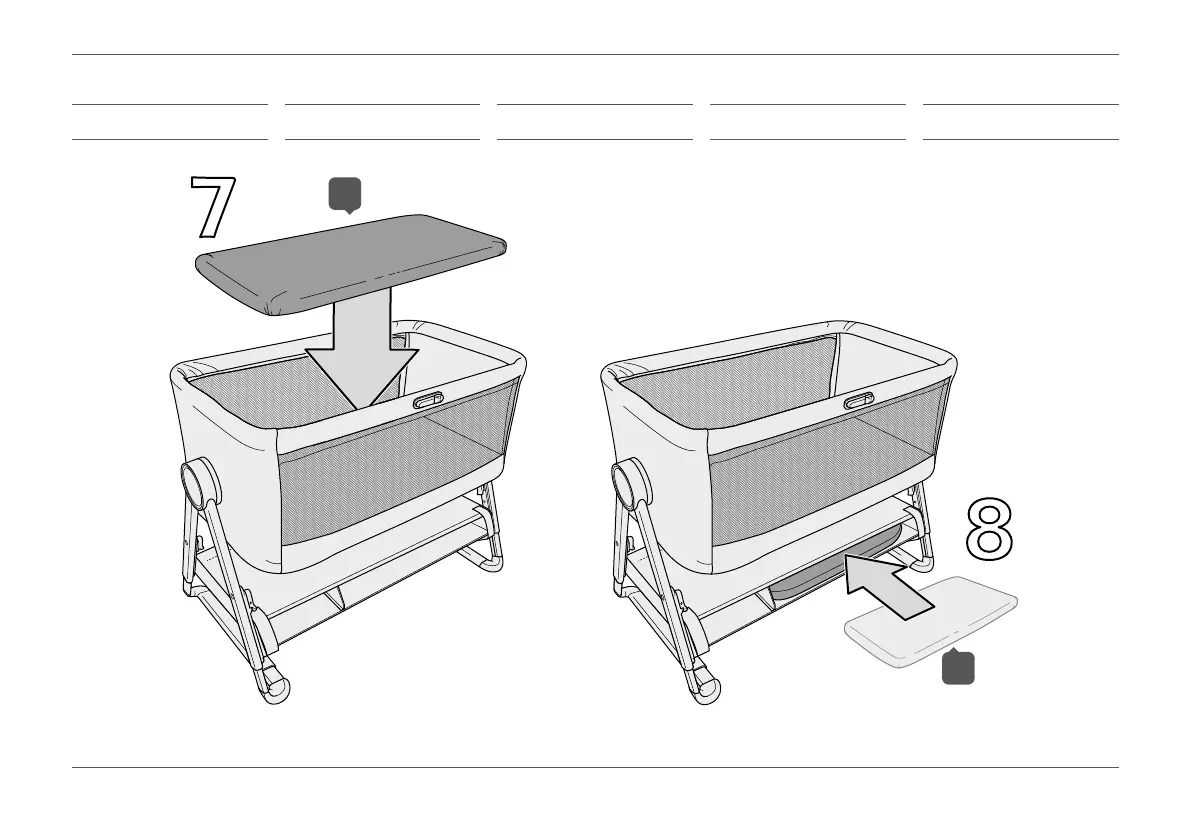 7

8