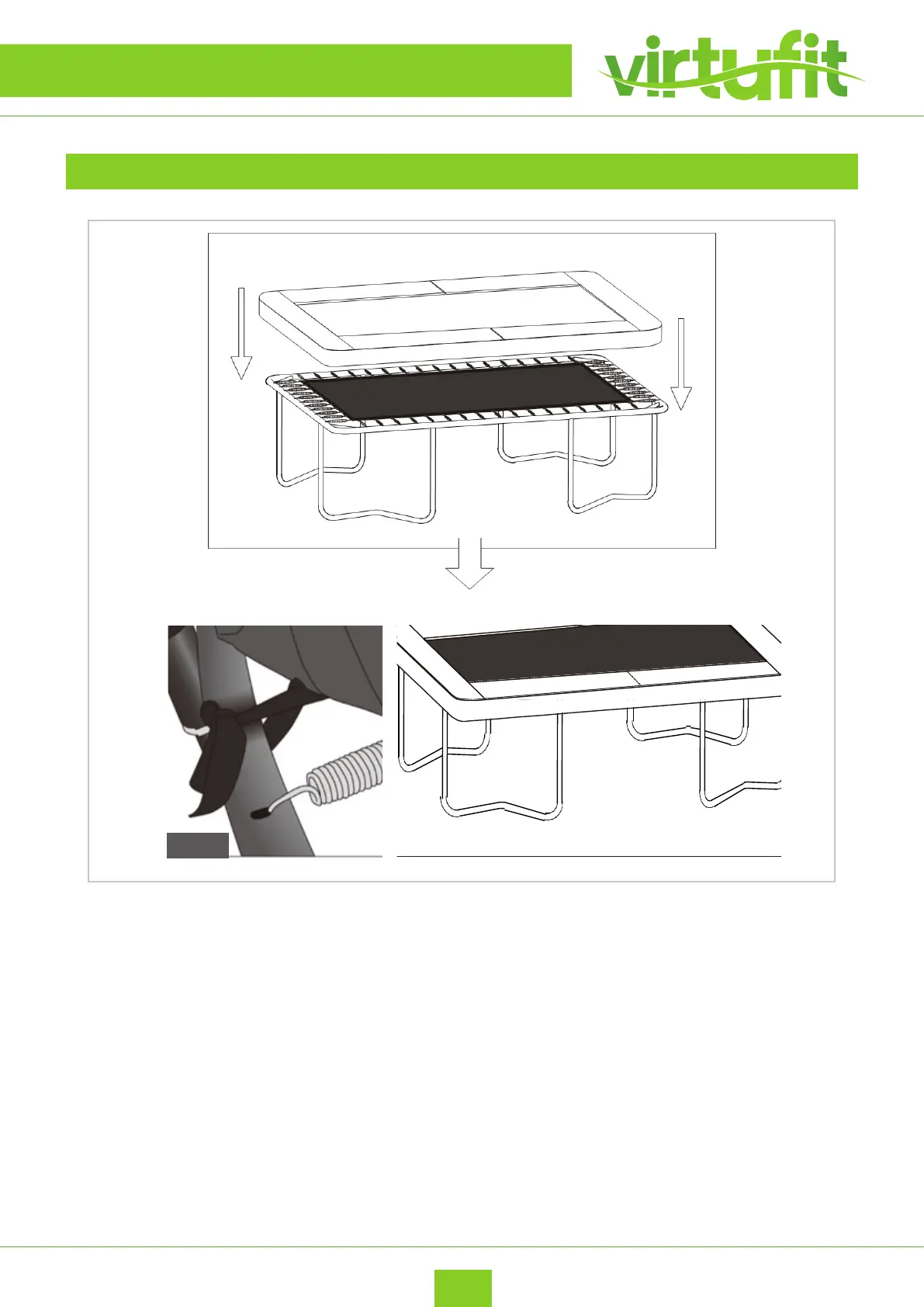 virtufit