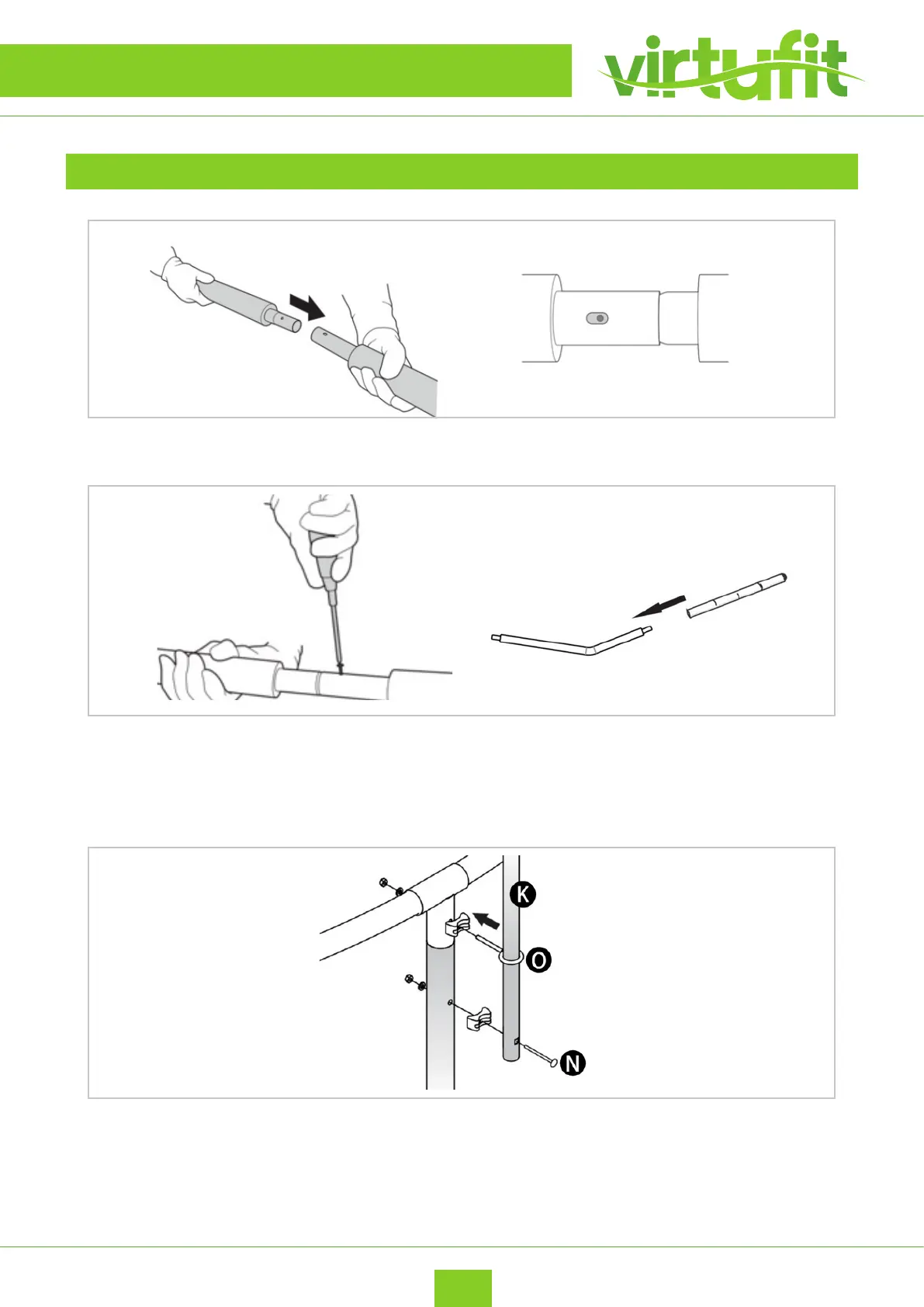 virtufit

K

O

N