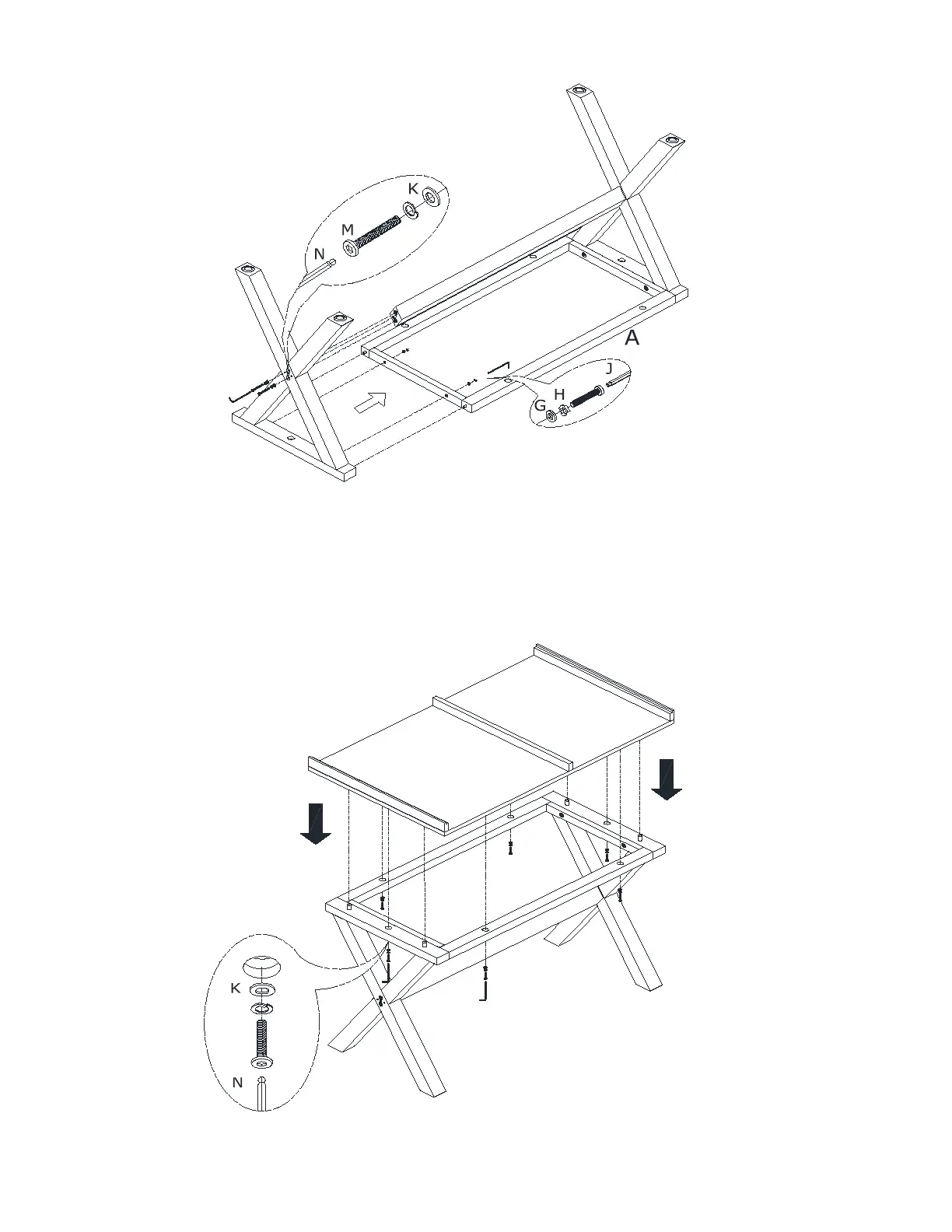 K
M
N
A
J
H
G

K
N