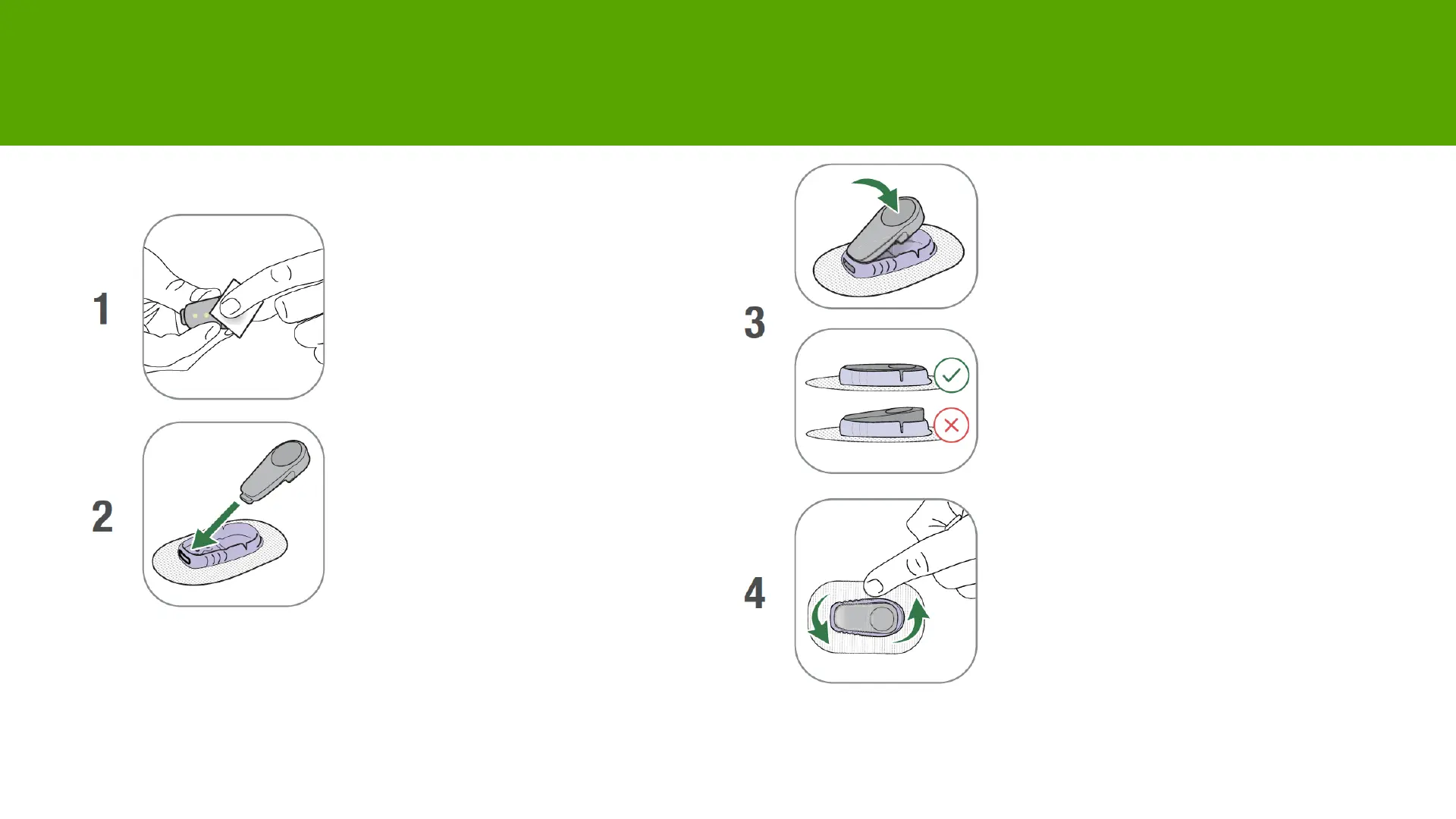 1

2

3

4