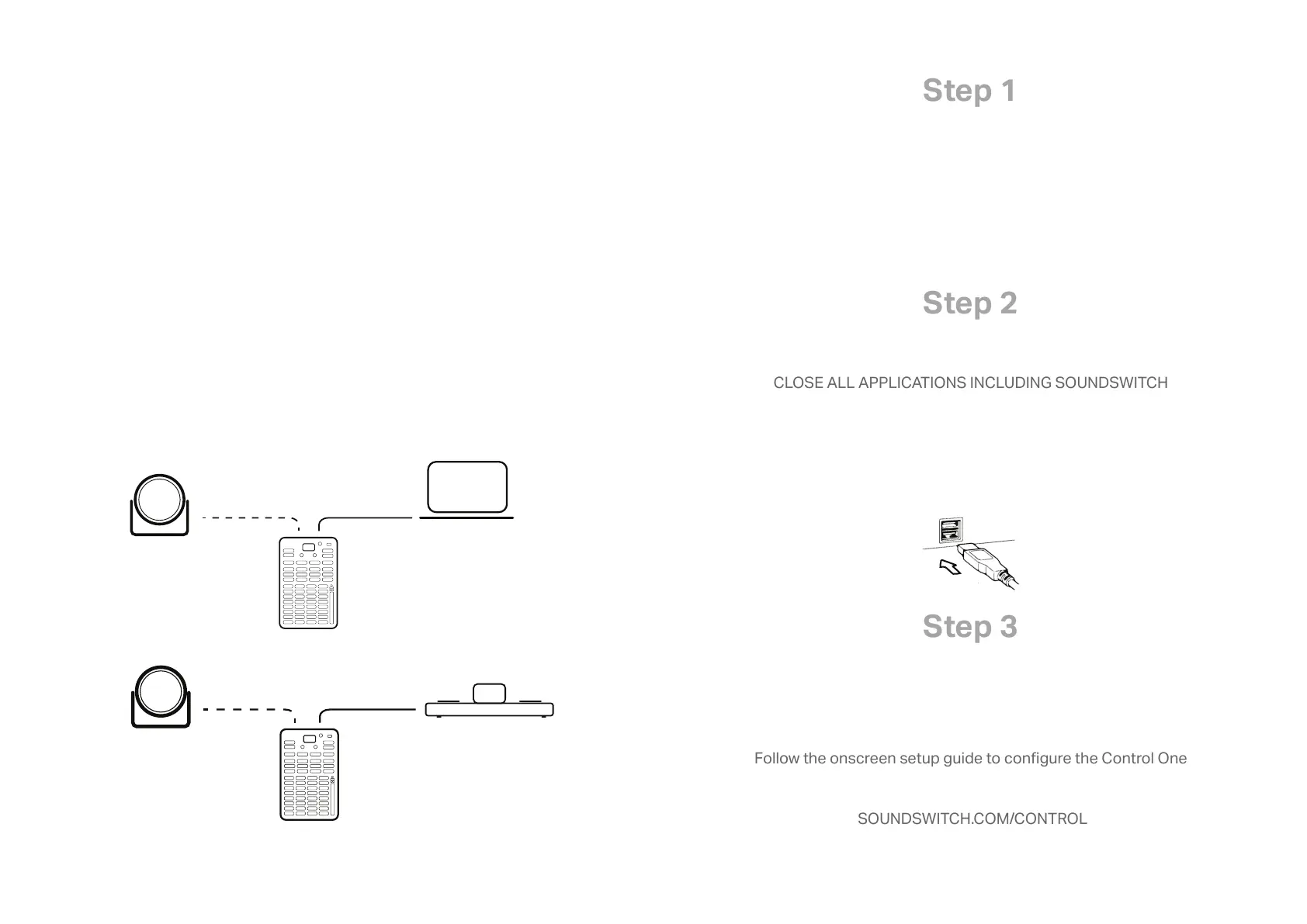 Step 1

Step 2

CLOSE ALL APPLICATIONS INCLUDING SOUNDSWITCH

Step 3

Follow the onscreen setup guide to configure the Control One

SOUNDSWITCH.COM/CONTROL