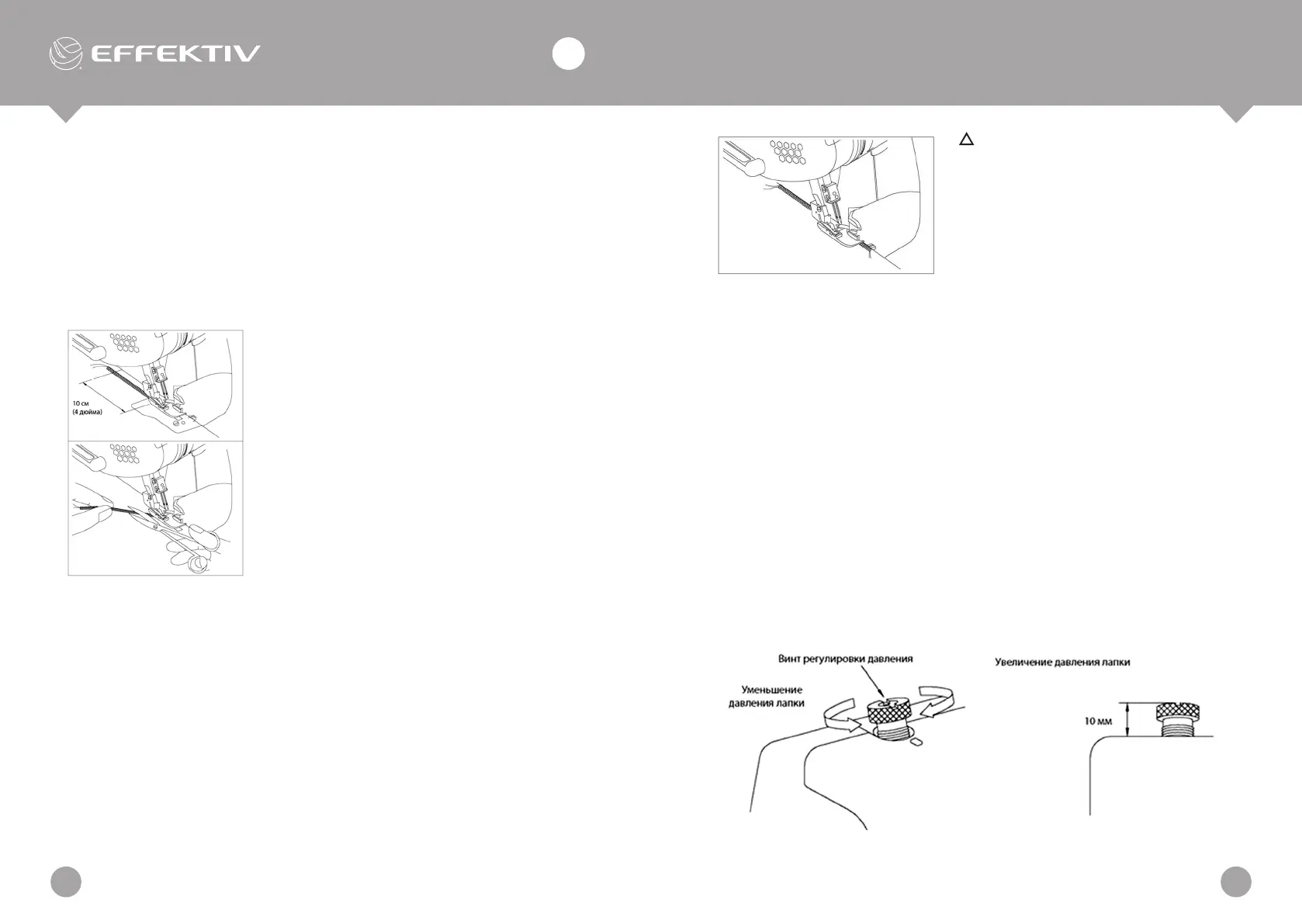 EFFEKTIV

10 см
(4 дюйма)

Винт регулировки давления

Уменьшение давления лапки

Увеличение давления лапки

10 мм