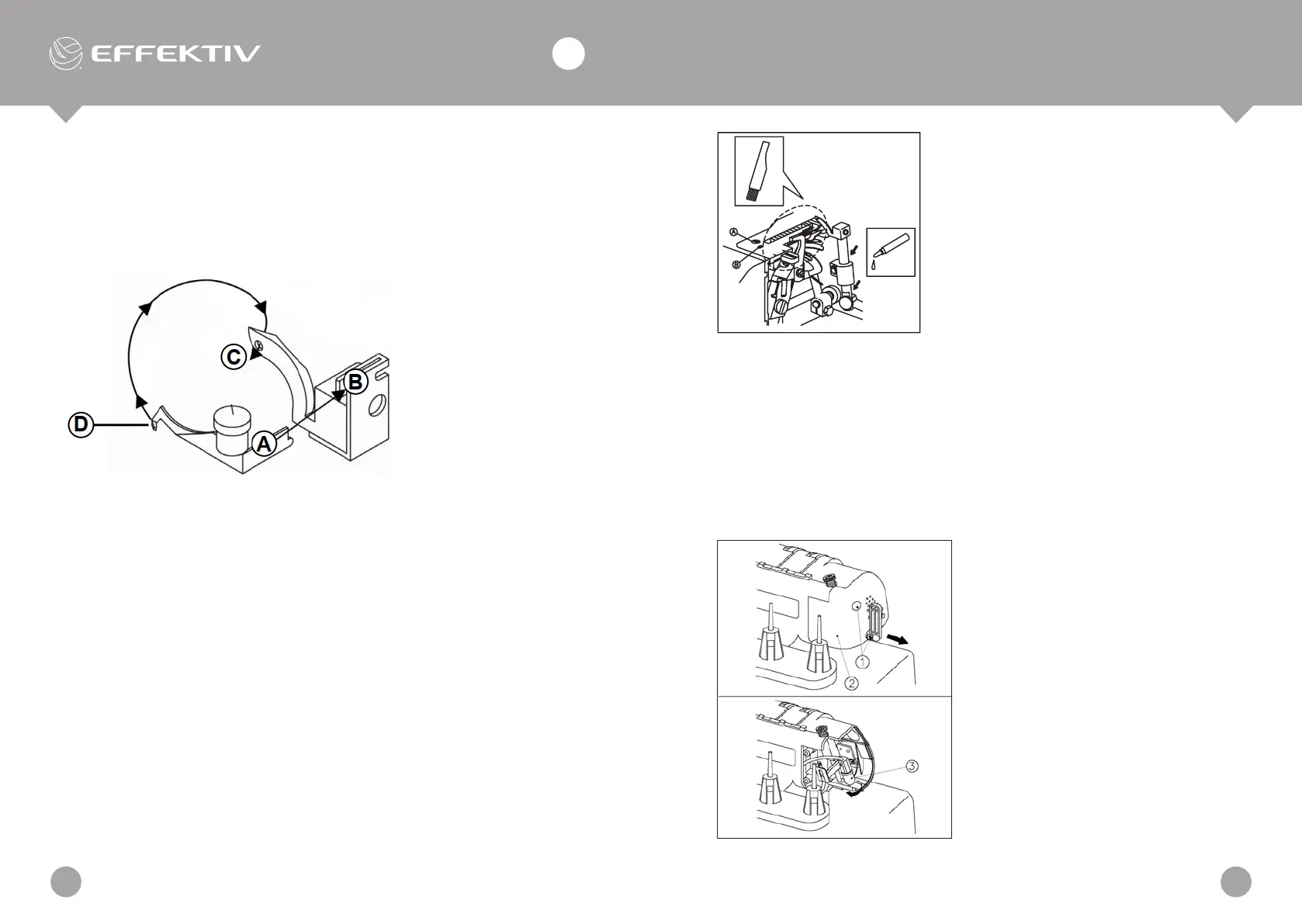 EFFEKTIV

C

B

D

A

A

B

1

2

3