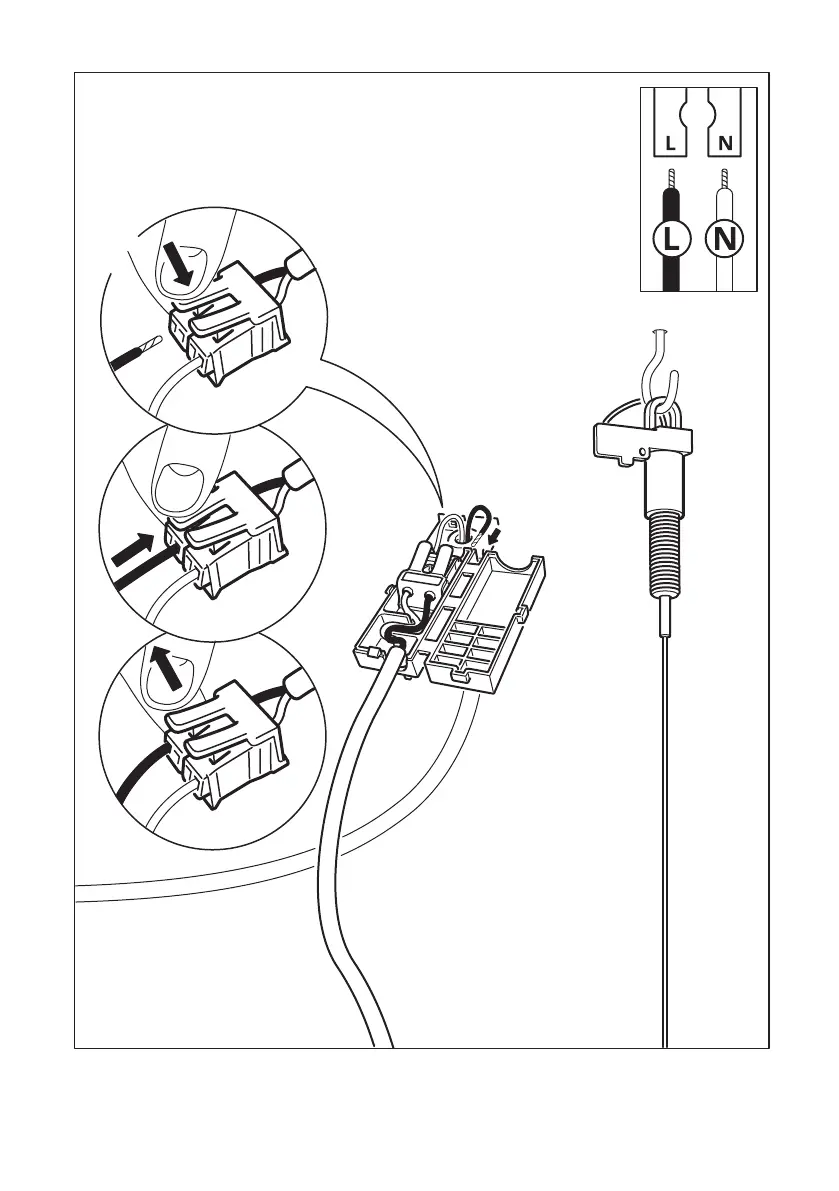 L N

L N