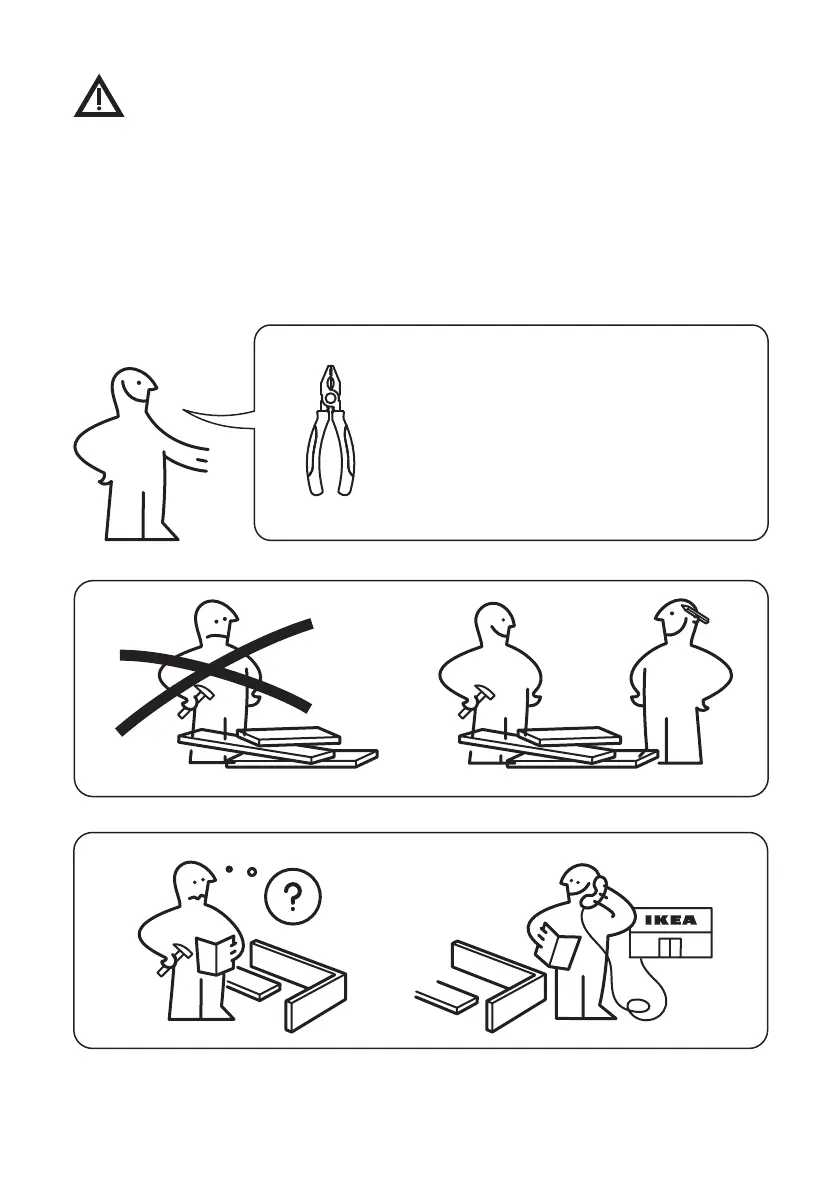 ?

IKEA