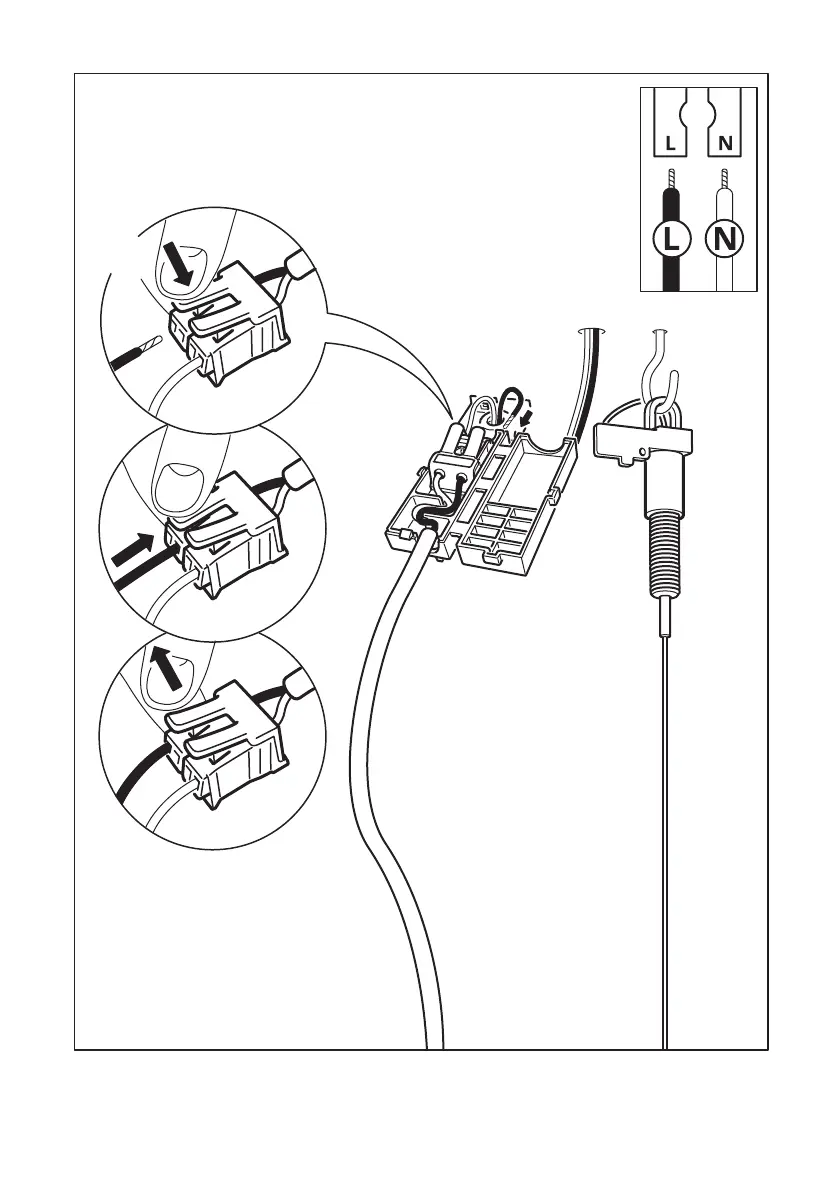 L N
L N