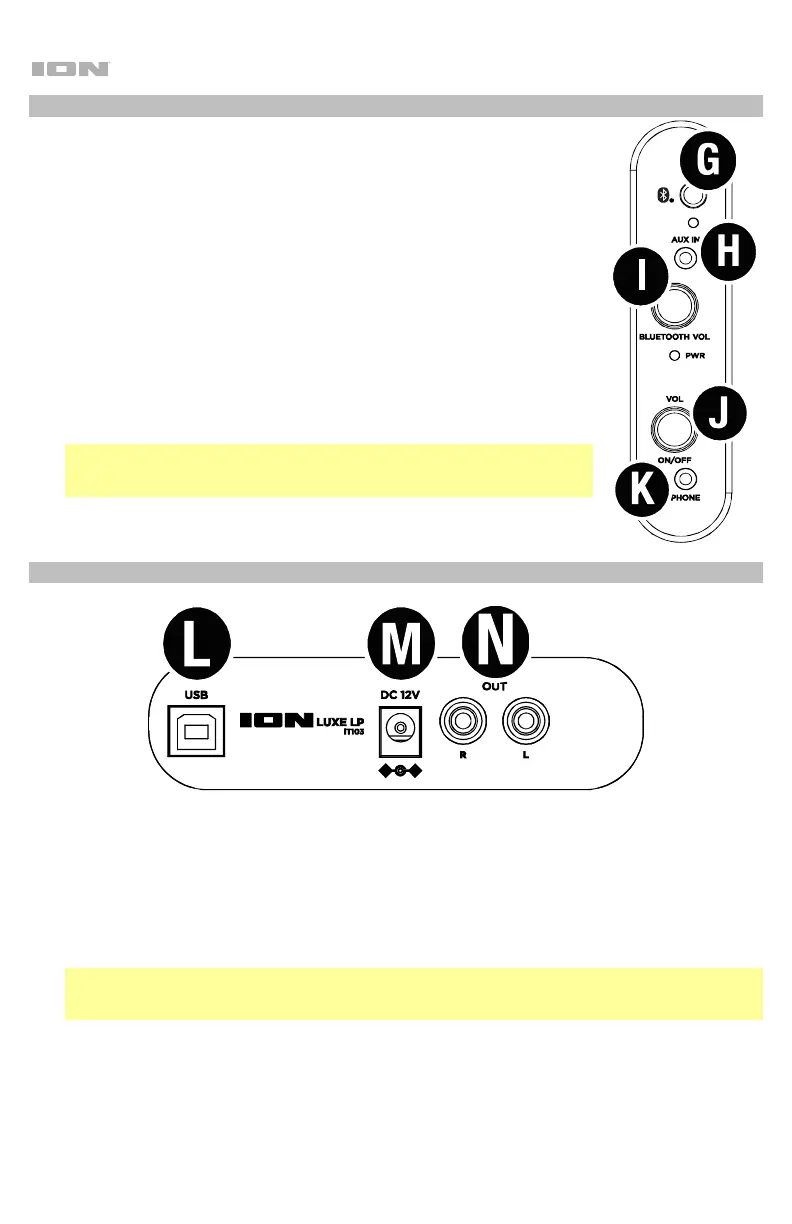 ION

G

AUX IN

H

I

BLUETOOTH VOL

PWR

VOL

J

ON/OFF

K

PHONE

L

M

N

USB

ION LUXE LP IT103

DC 12V

OUT

R

L