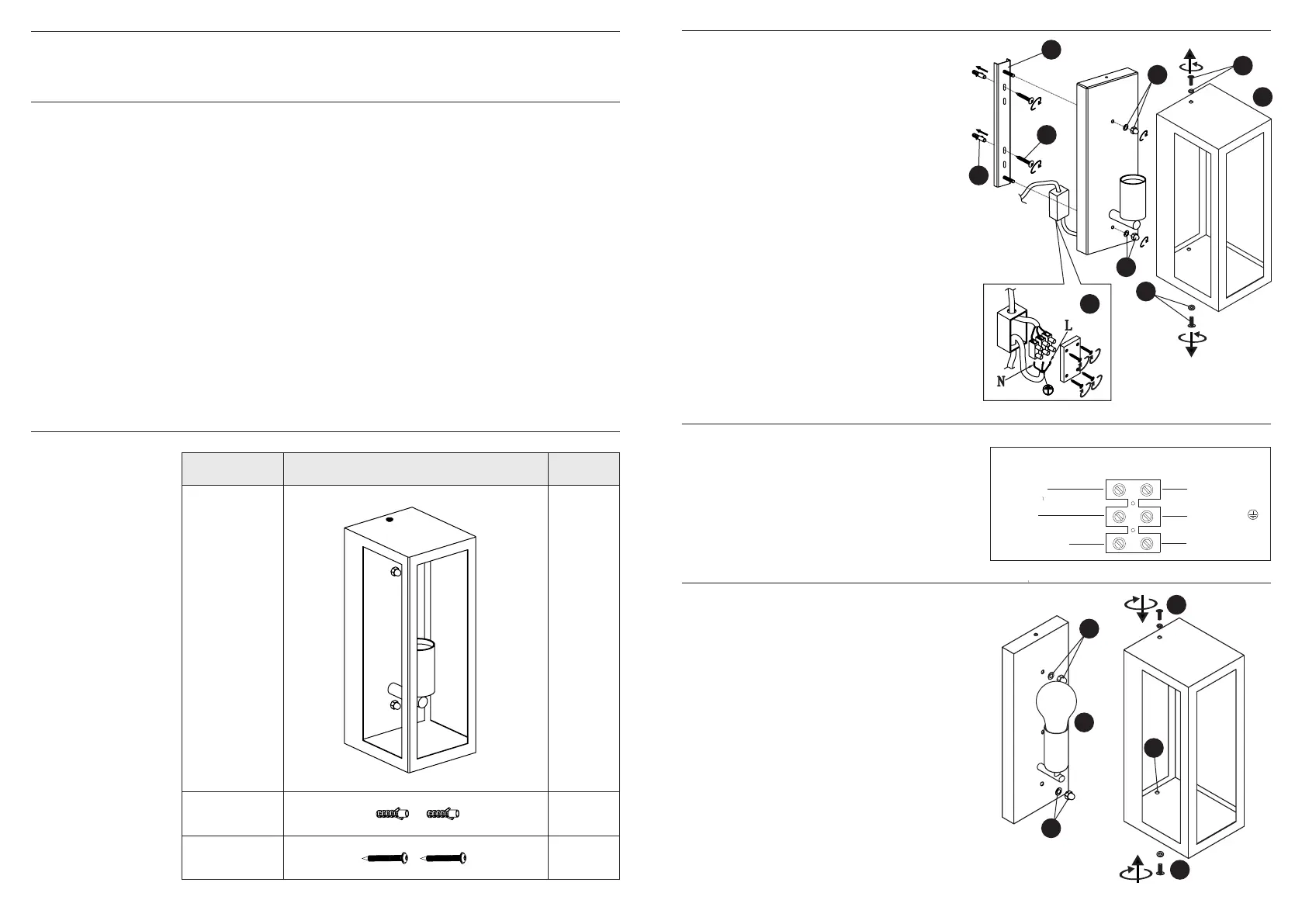 L

N