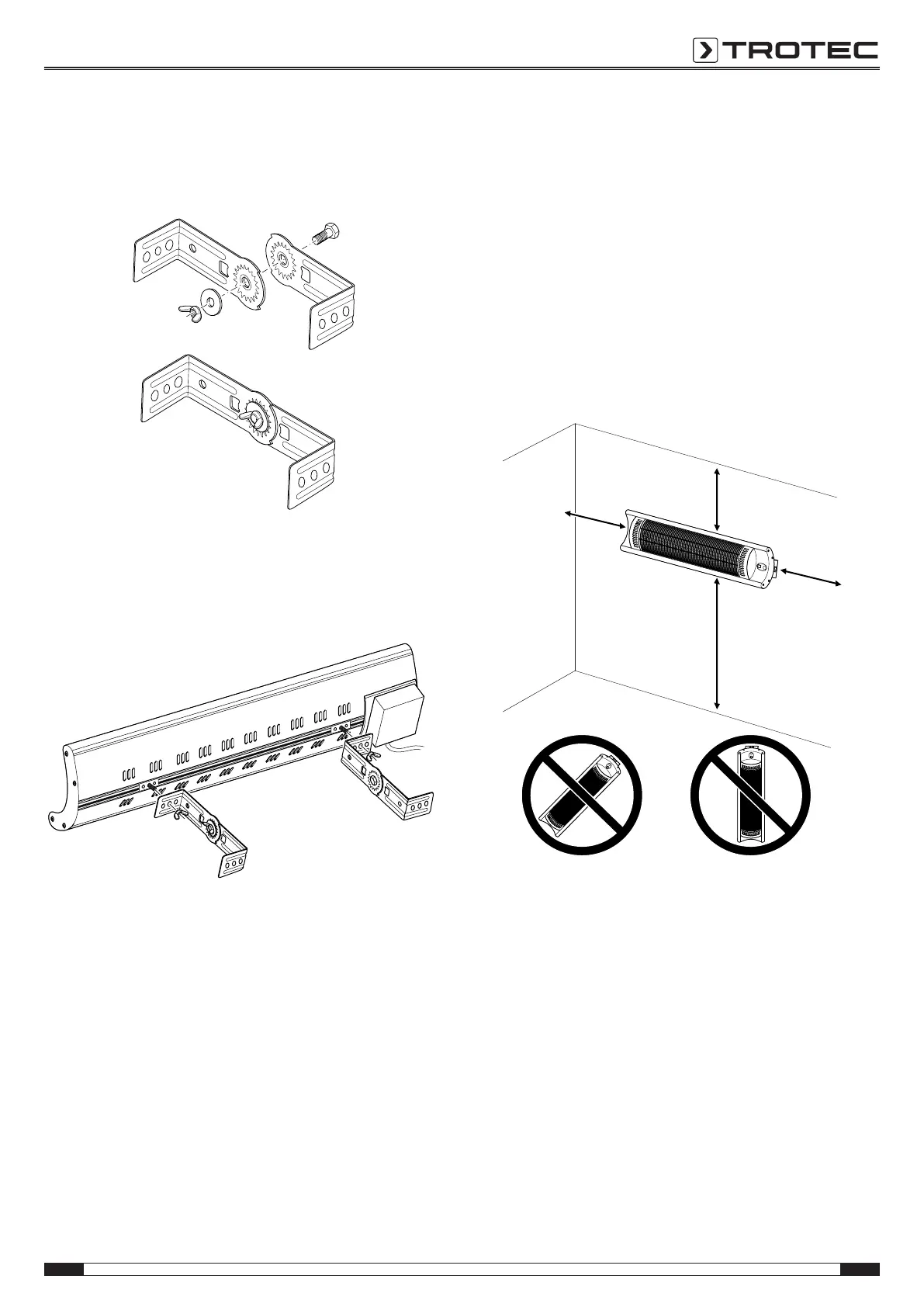 TROTEC