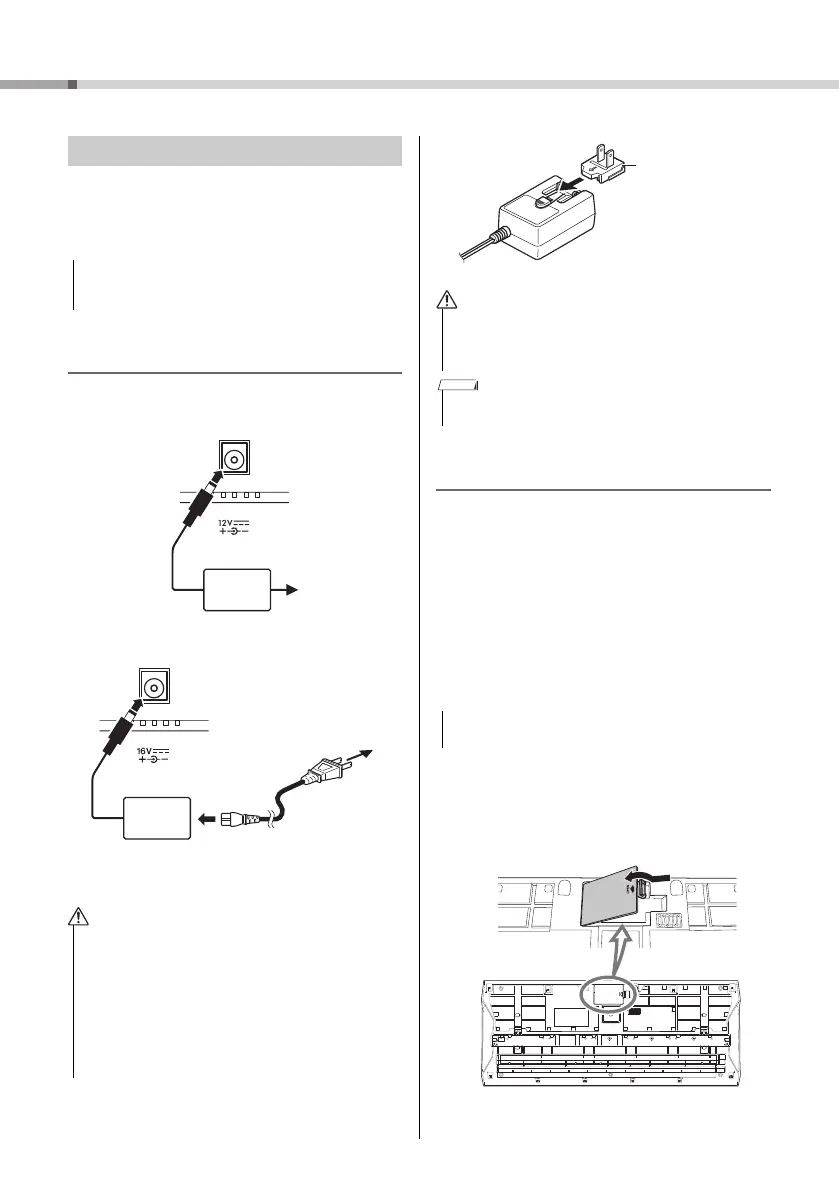 12V

16V