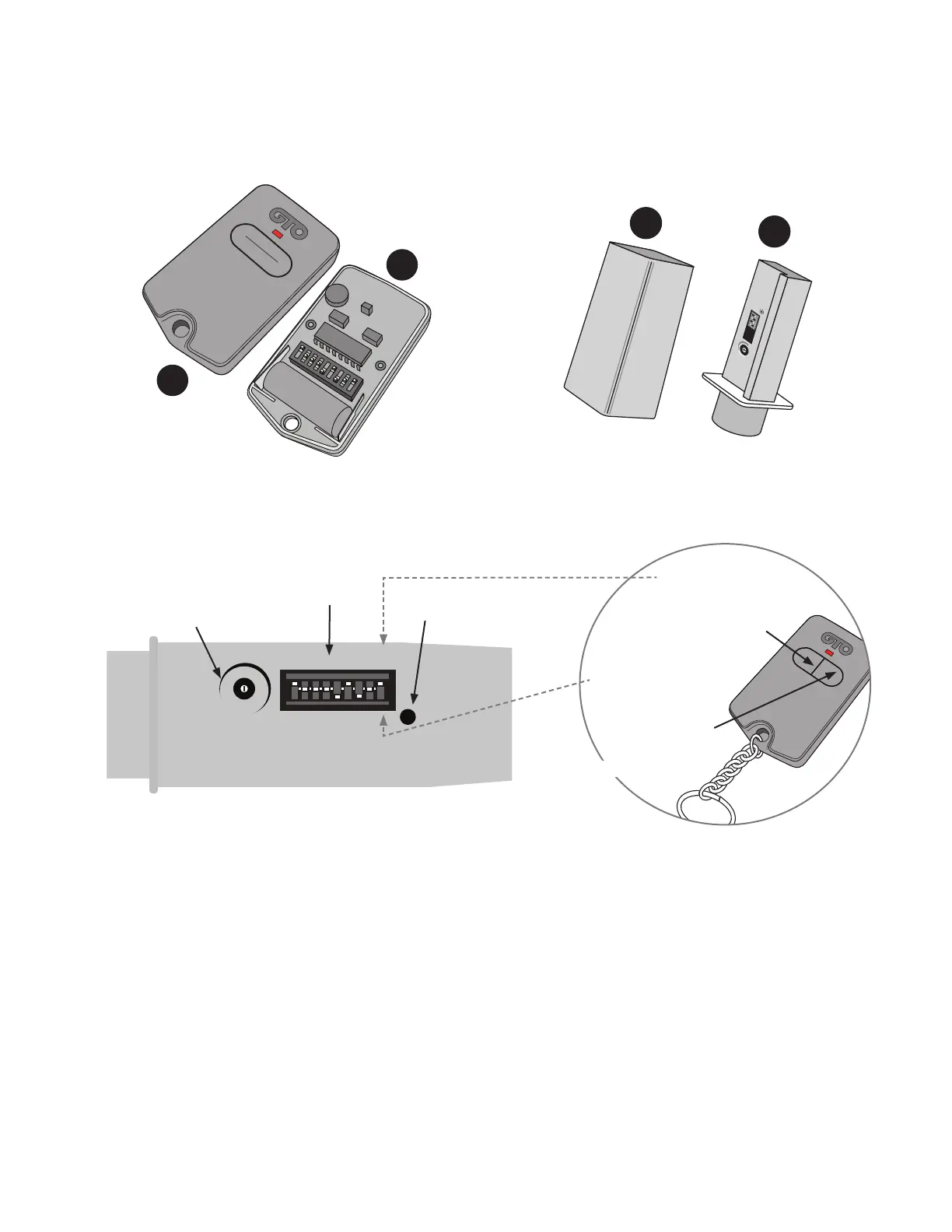 GTO

GTO