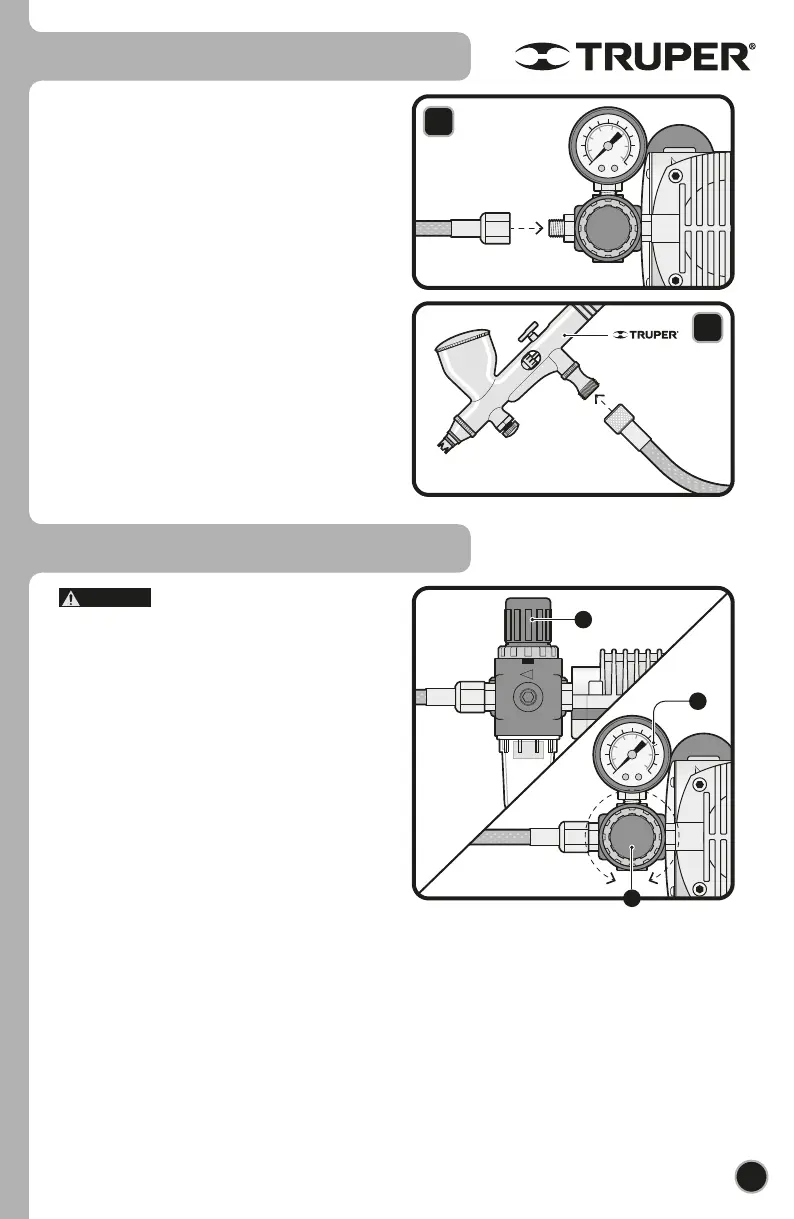 TRUPER®

TRUPER