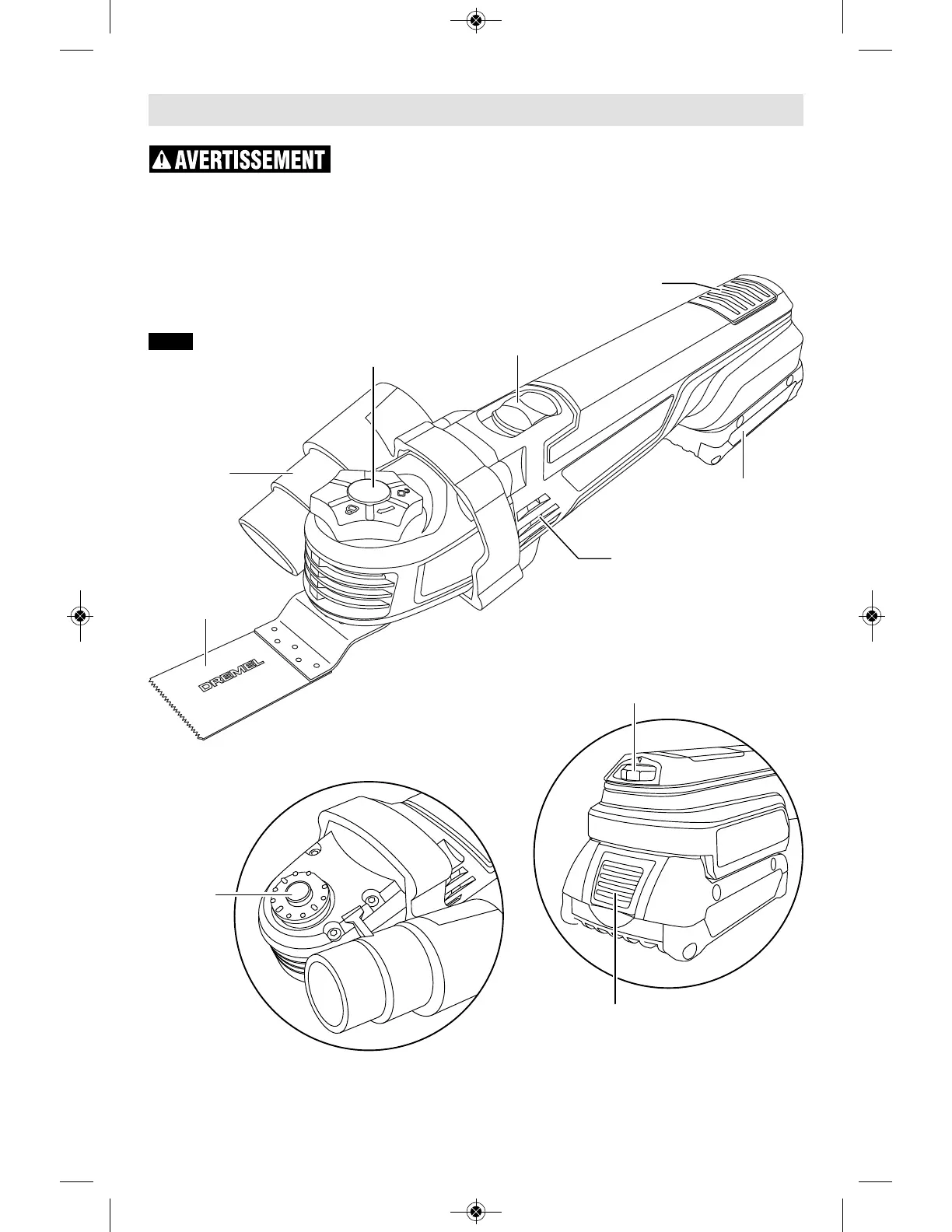 AVERTISSEMENT

DREMEL