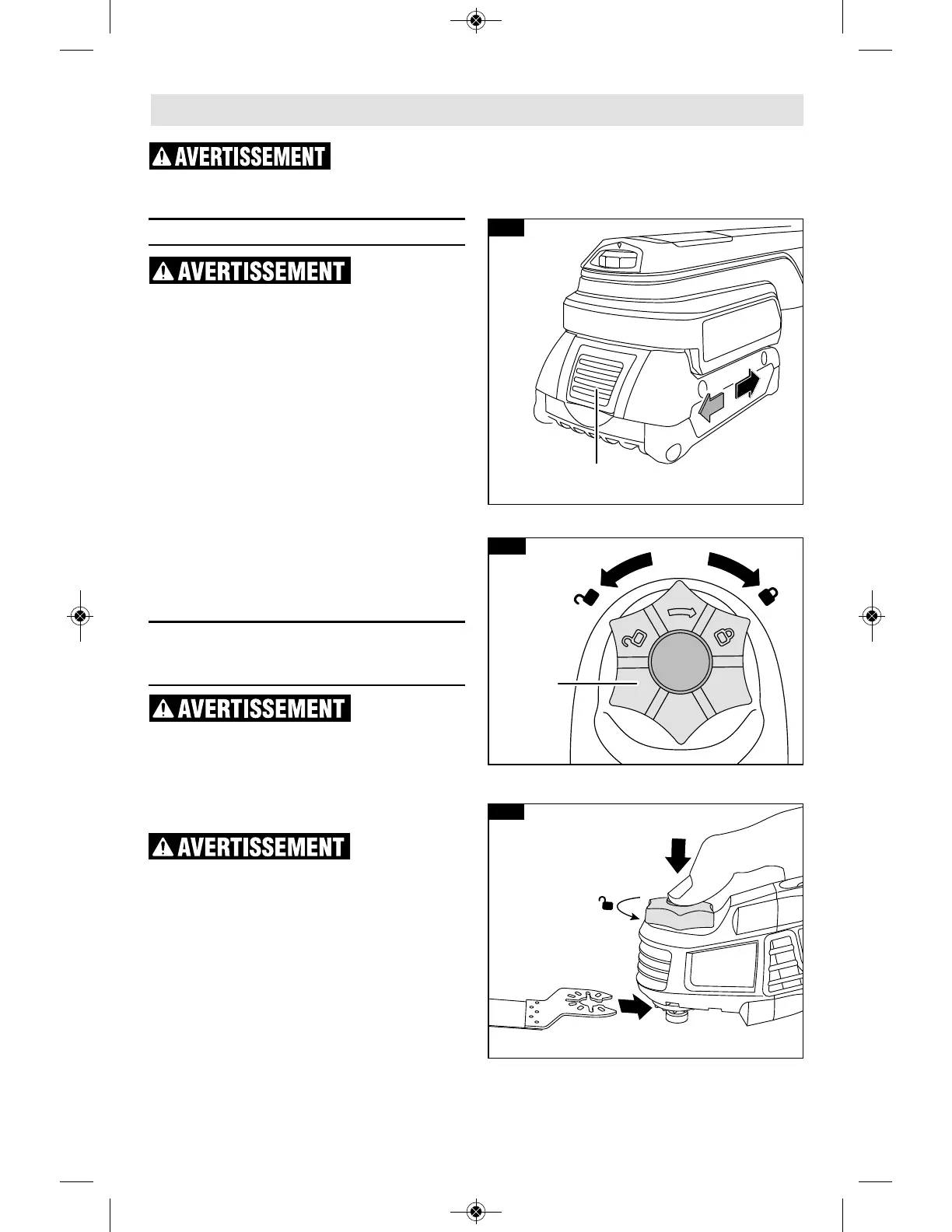 AVERTISSEMENT

AVERTISSEMENT

AVERTISSEMENT

AVERTISSEMENT