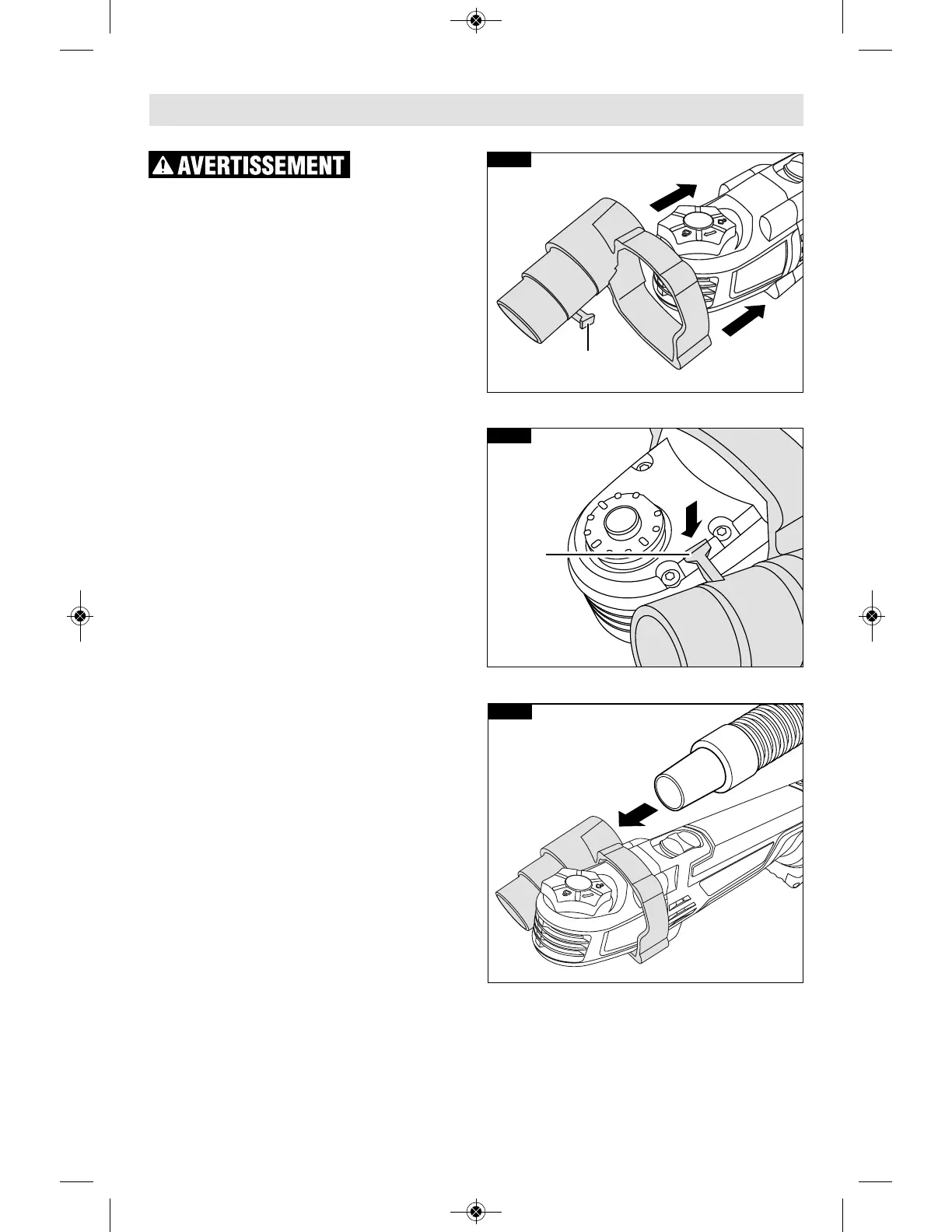 AVERTISSEMENT