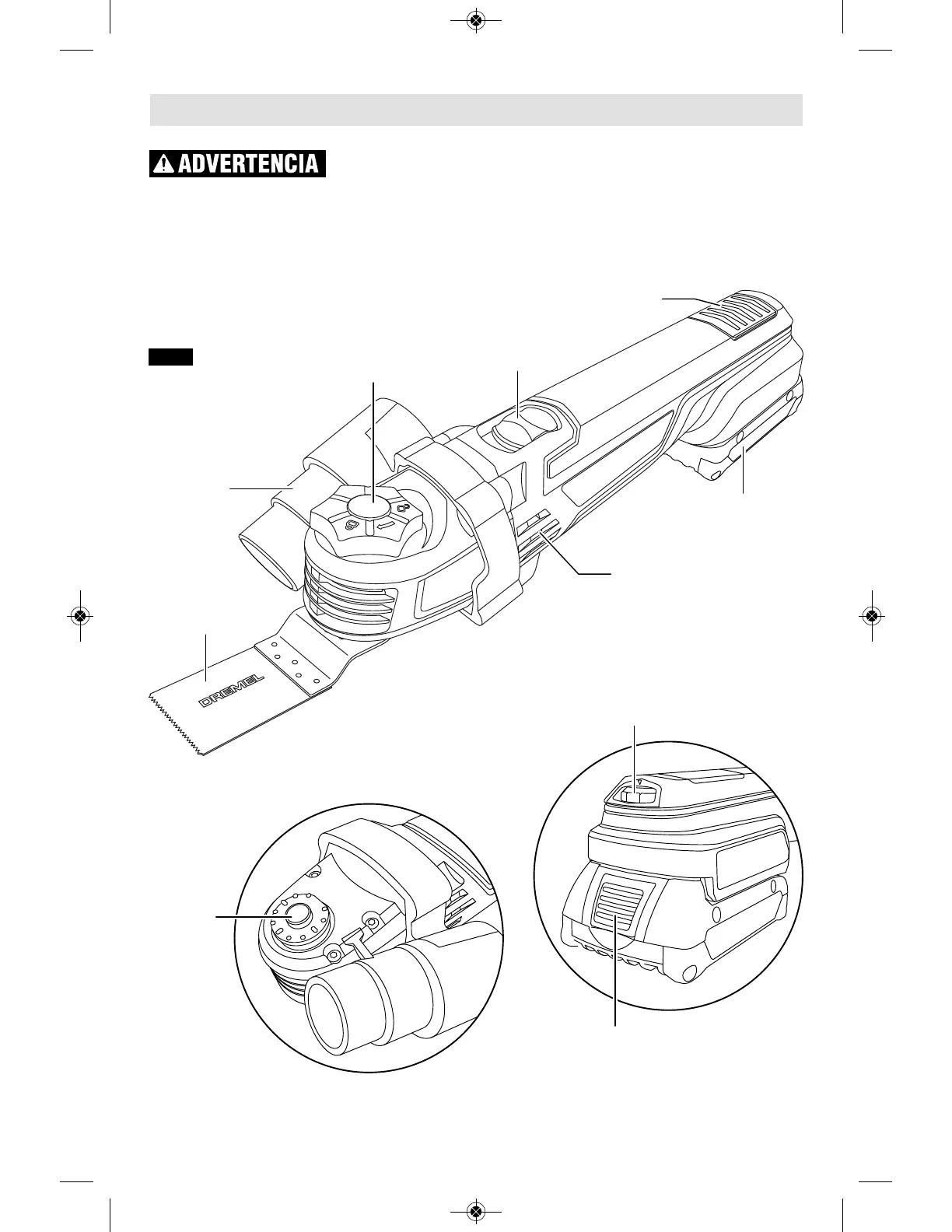 ADVERTENCIA

DREMEL