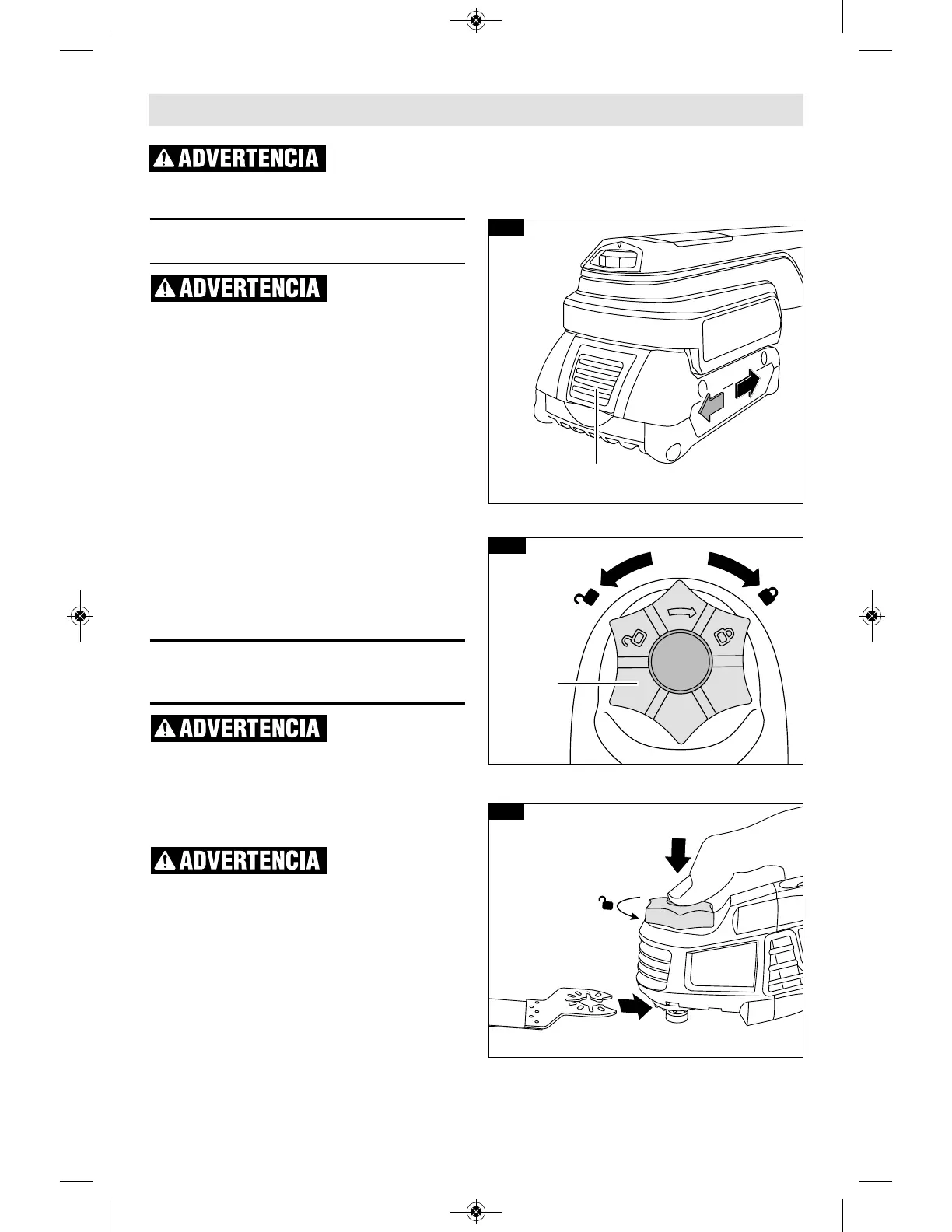 ADVERTENCIA

ADVERTENCIA

ADVERTENCIA

ADVERTENCIA