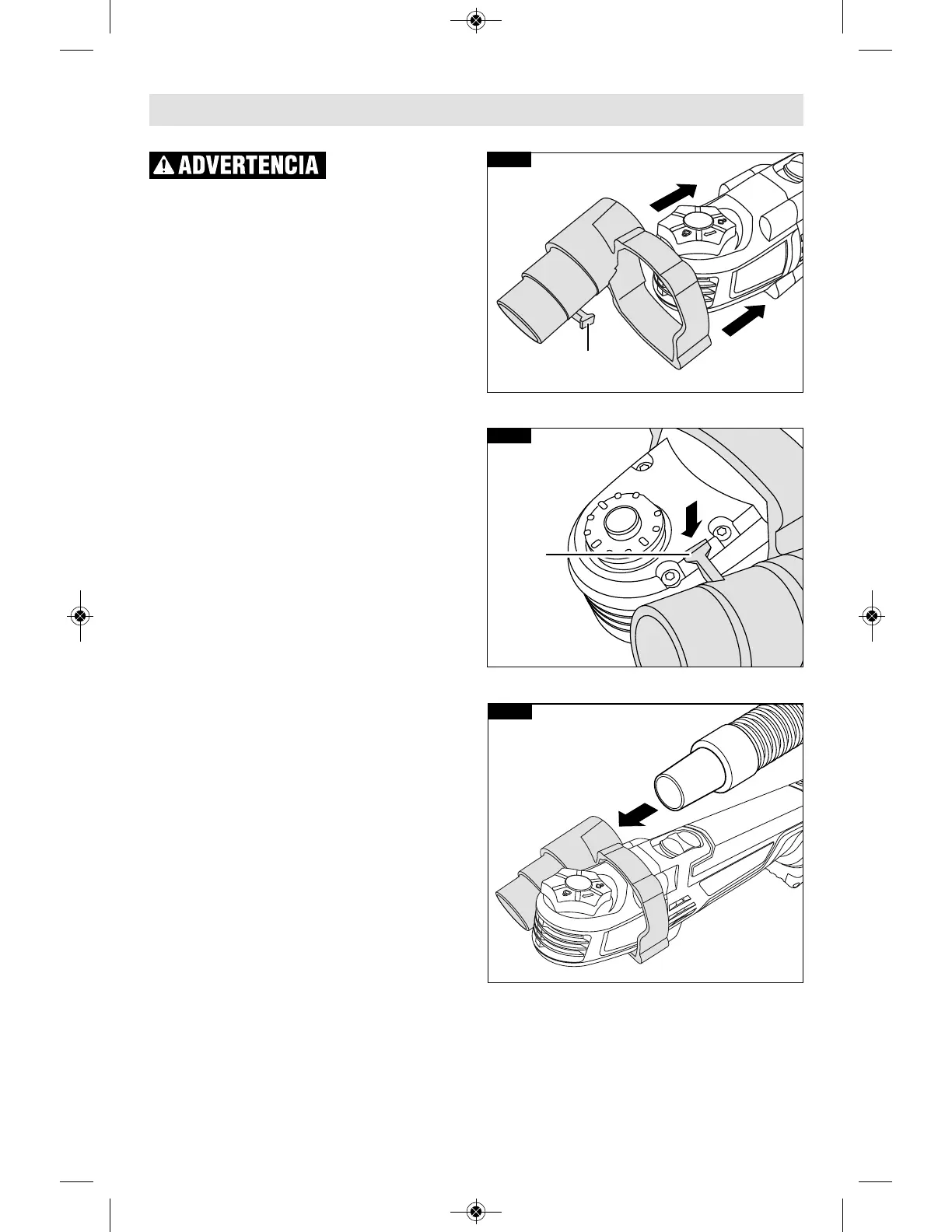 ADVERTENCIA