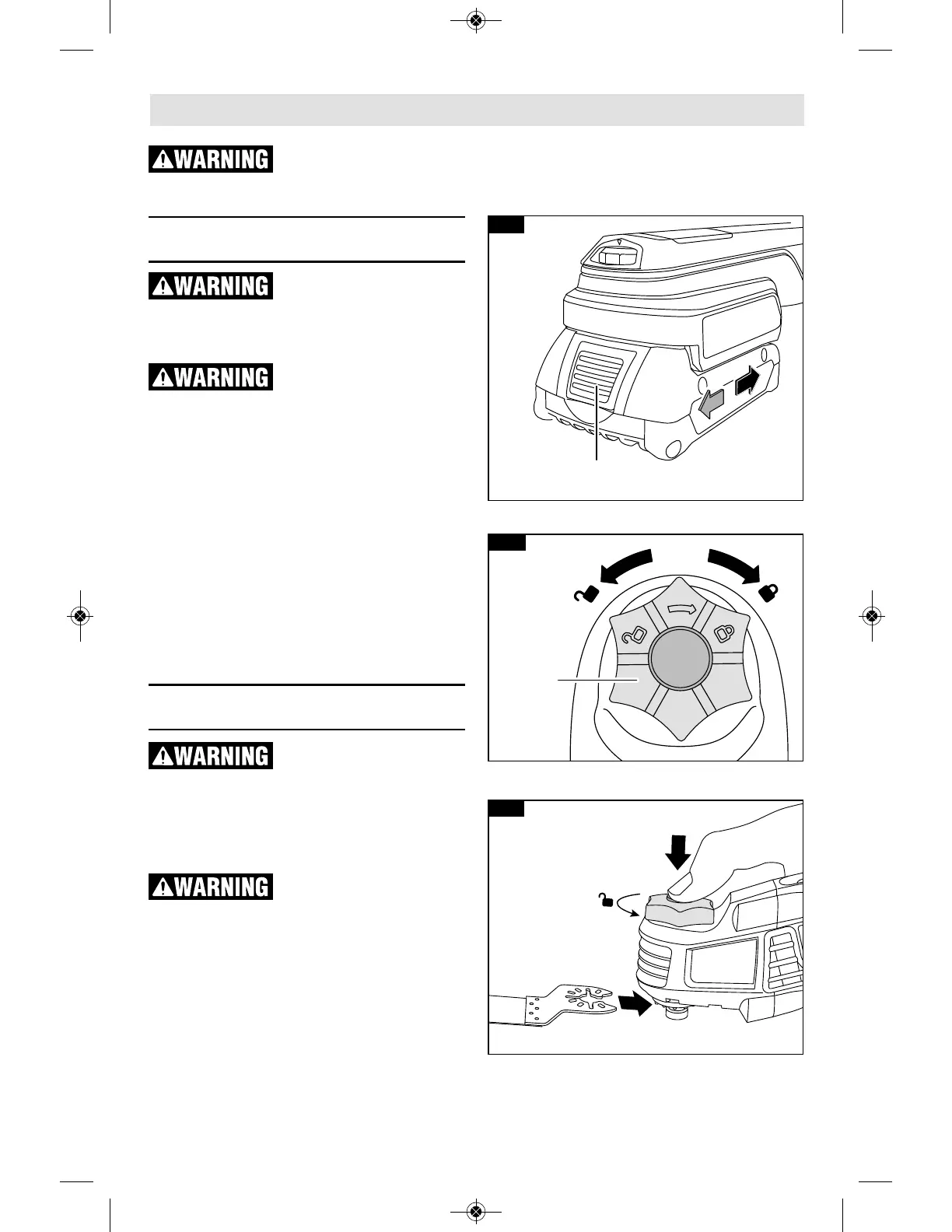 WARNING

WARNING

WARNING

WARNING

WARNING