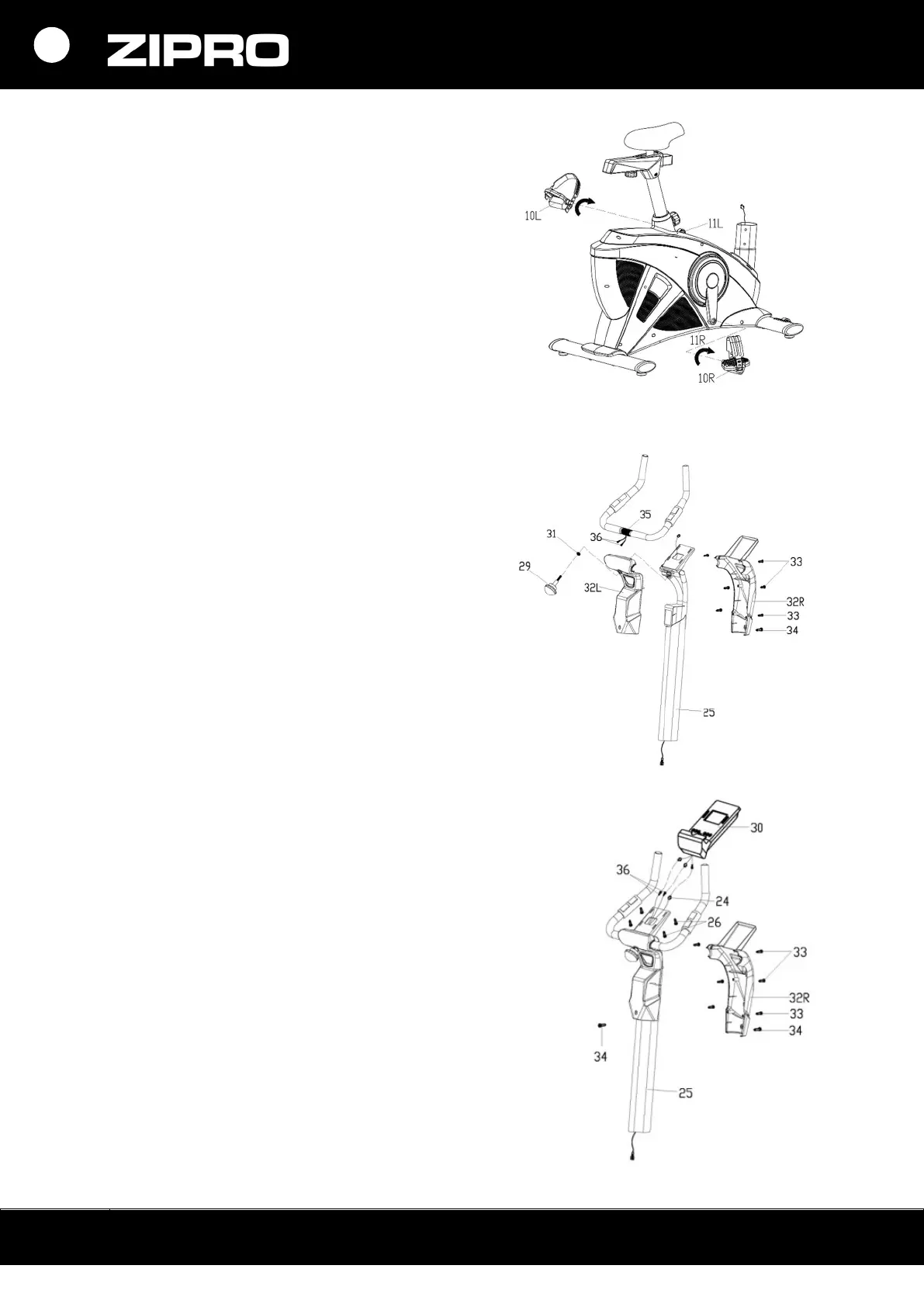 ZIPRO

10L
11L
11R
10R

35
31
36
29
32L
33
32R
33
34
25

30
36
24
26
33
32R
33
34
34
25