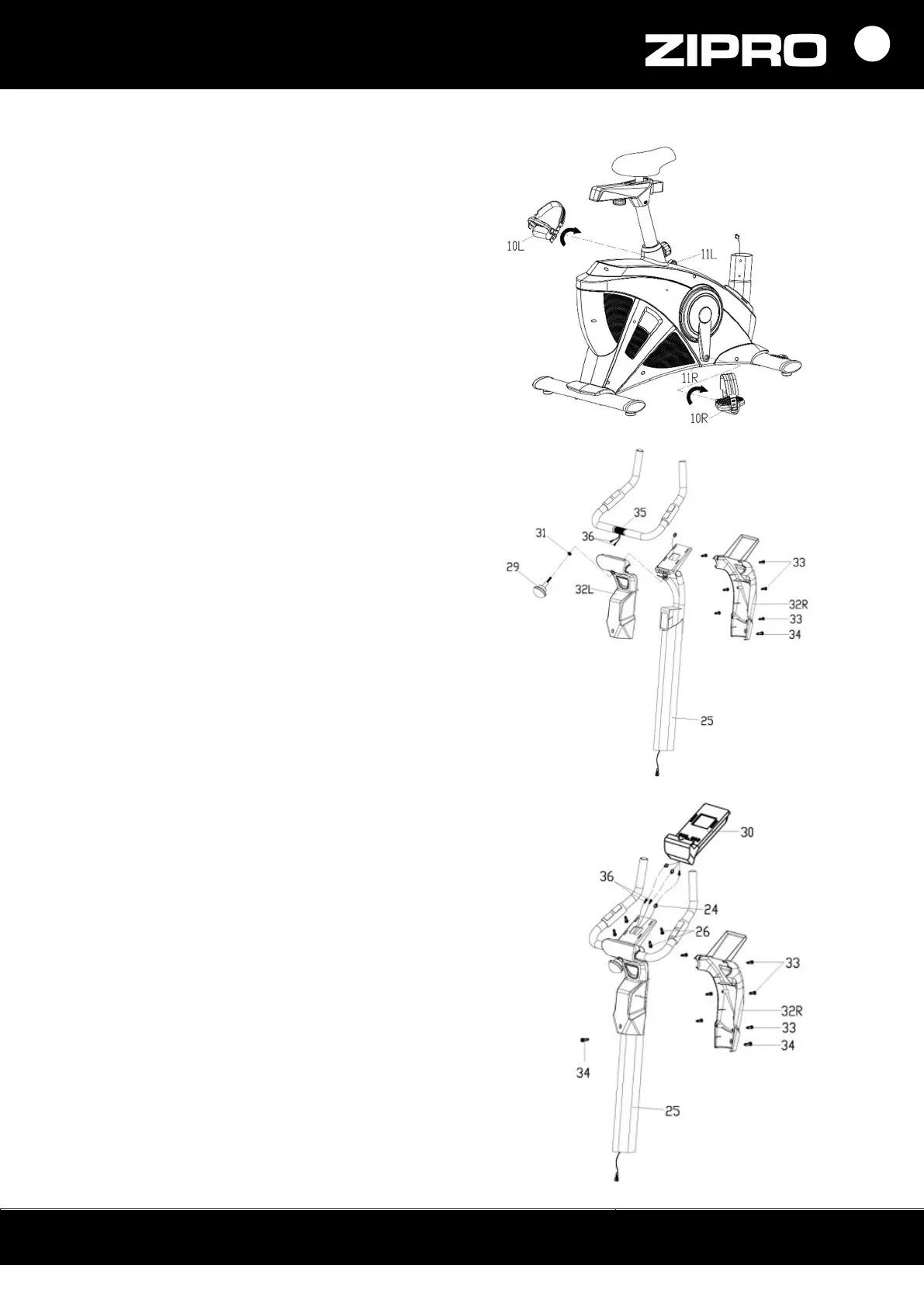 ZIPRO

10L
11L
11R
10R

35
31
36
29
32L
33
32R
33
34
25

30
36
24
26
33
32R
33
34
34
25