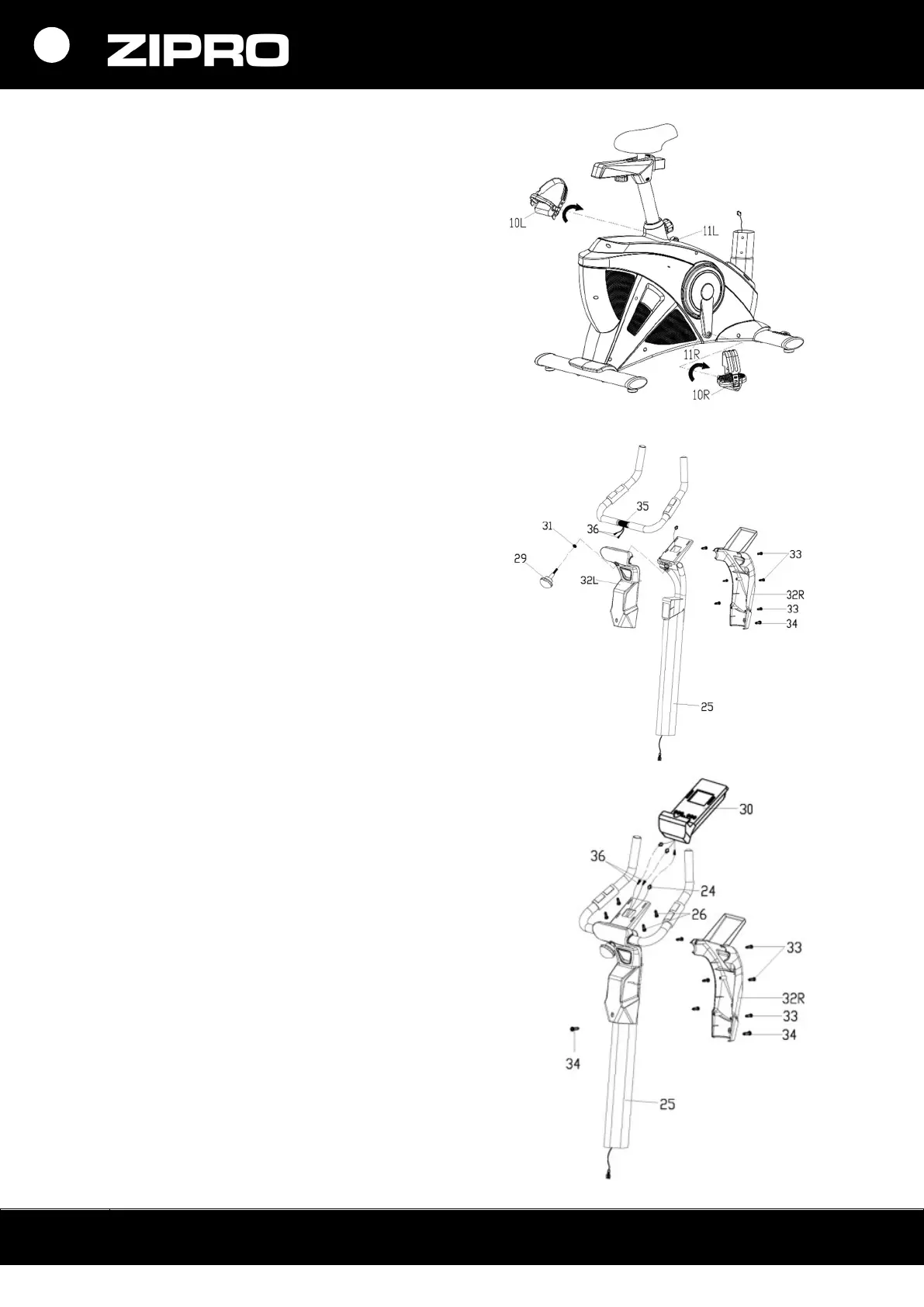 ZIPRO

10L
11L
11R
10R

35
36
31
29
32L
33
32R
33
34
25

30
36
24
26
33
32R
33
34
34
25