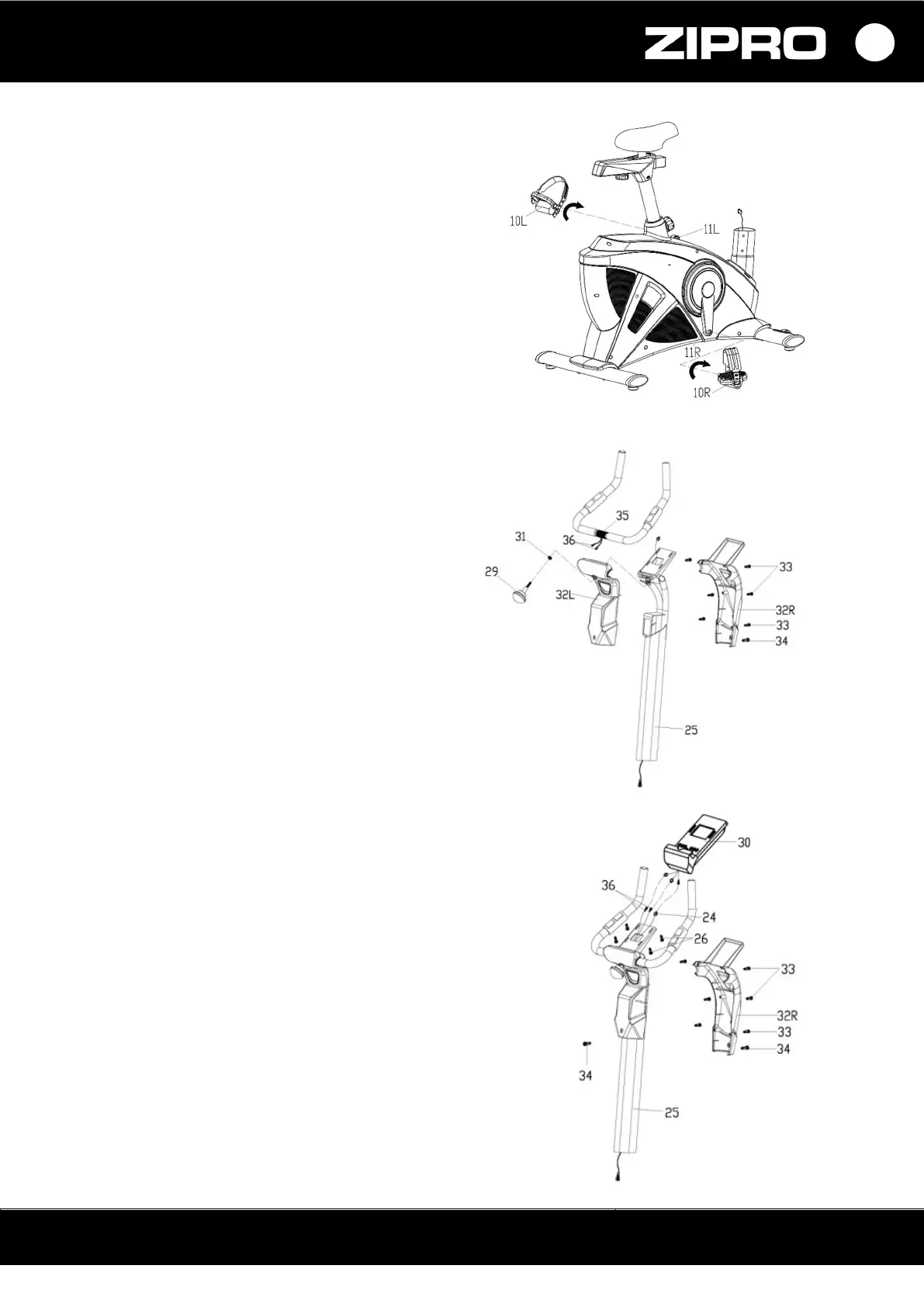 ZIPRO

10L
11L
11R
10R

35
31
36
29
32L
33
32R
33
34
25

30
36
24
26
33
32R
33
34
34
25