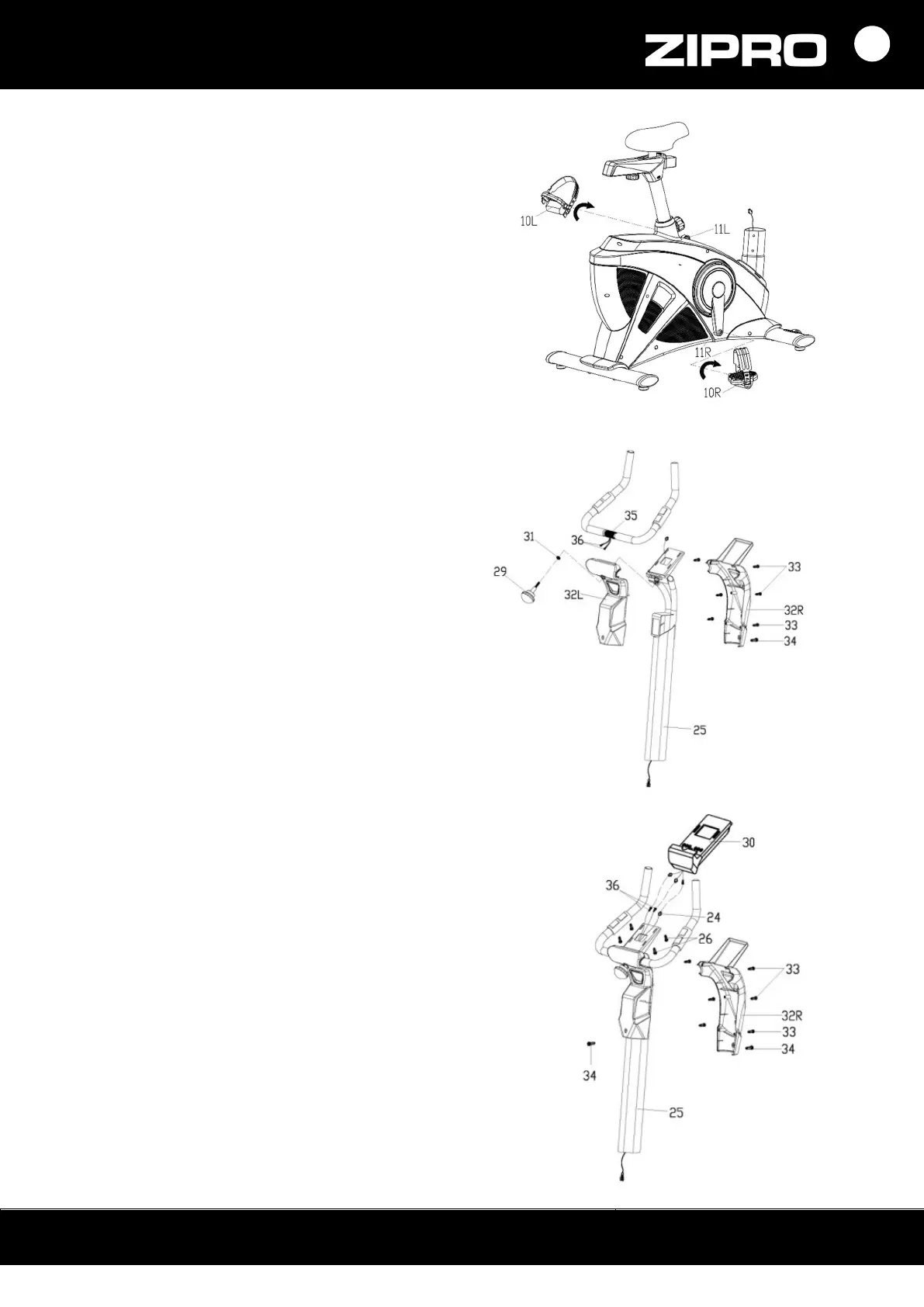 ZIPRO

10L
11L
11R
10R

35
36
31
29
32L
33
32R
33
34
25

30
36
24
26
33
32R
33
34
34
25