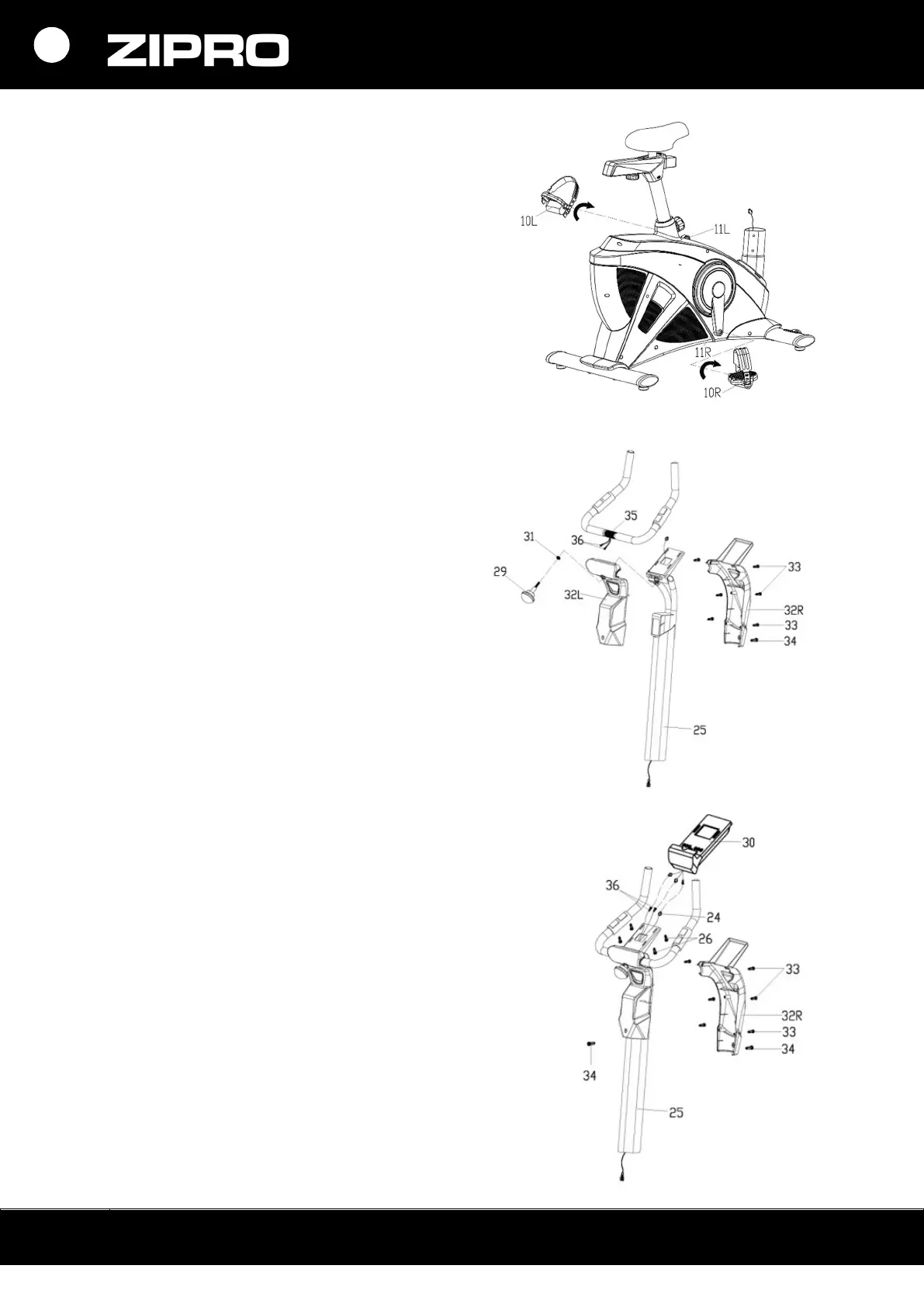 ZIPRO

10L
11L
11R
10R

35
36
31
29
32L
33
32R
33
34
25

30
36
24
26
33
32R
33
34
34
25