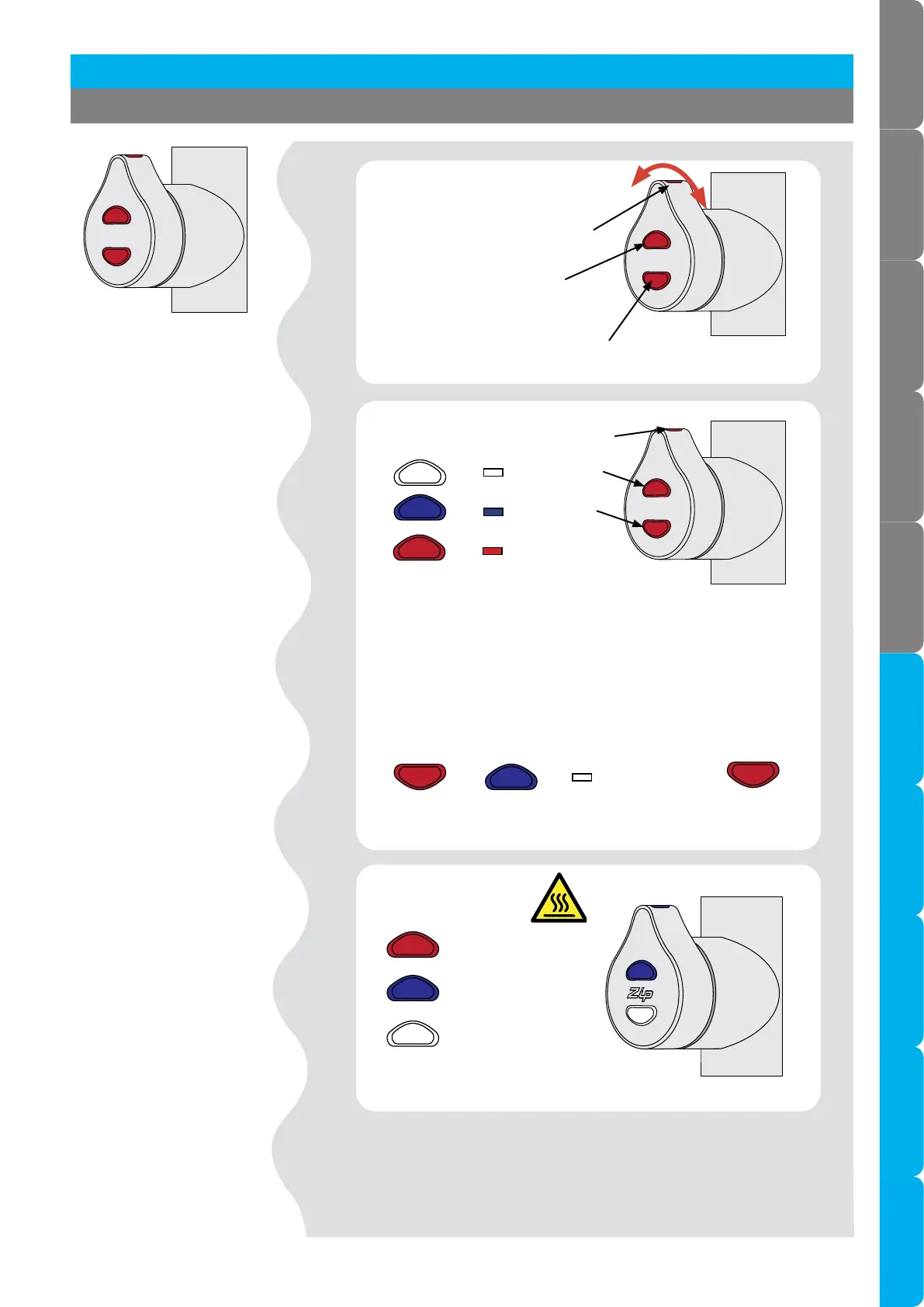 Zip