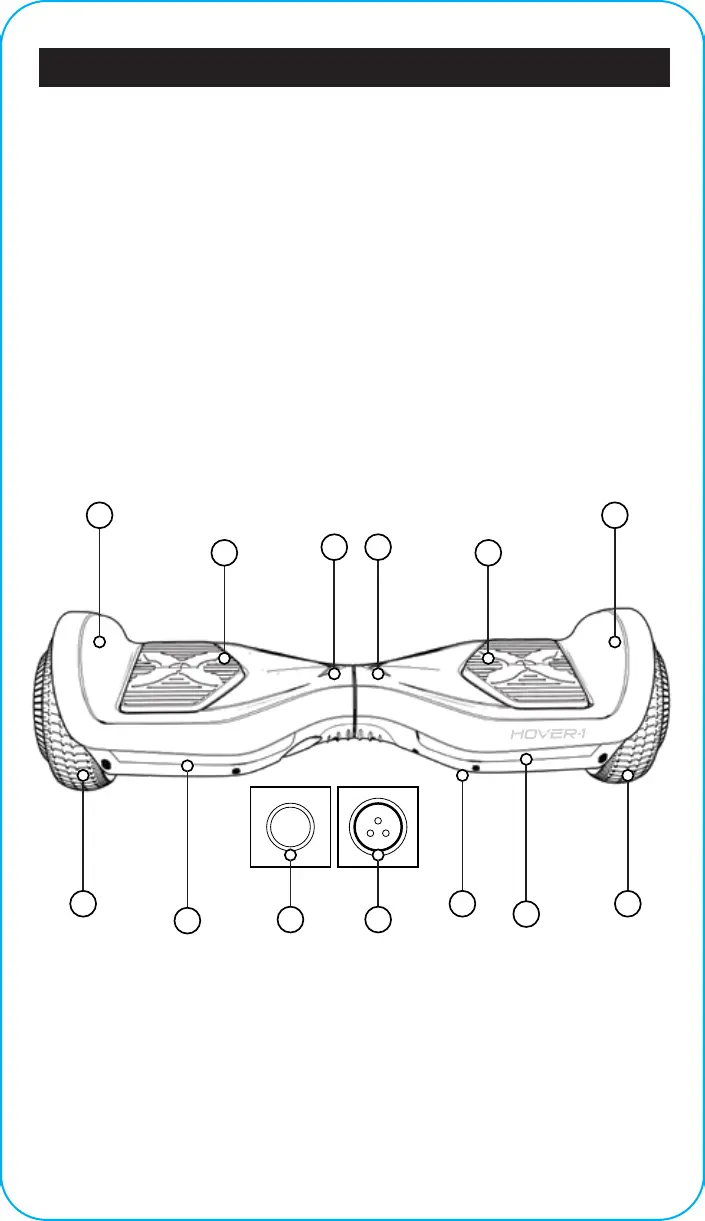 HOVER-1