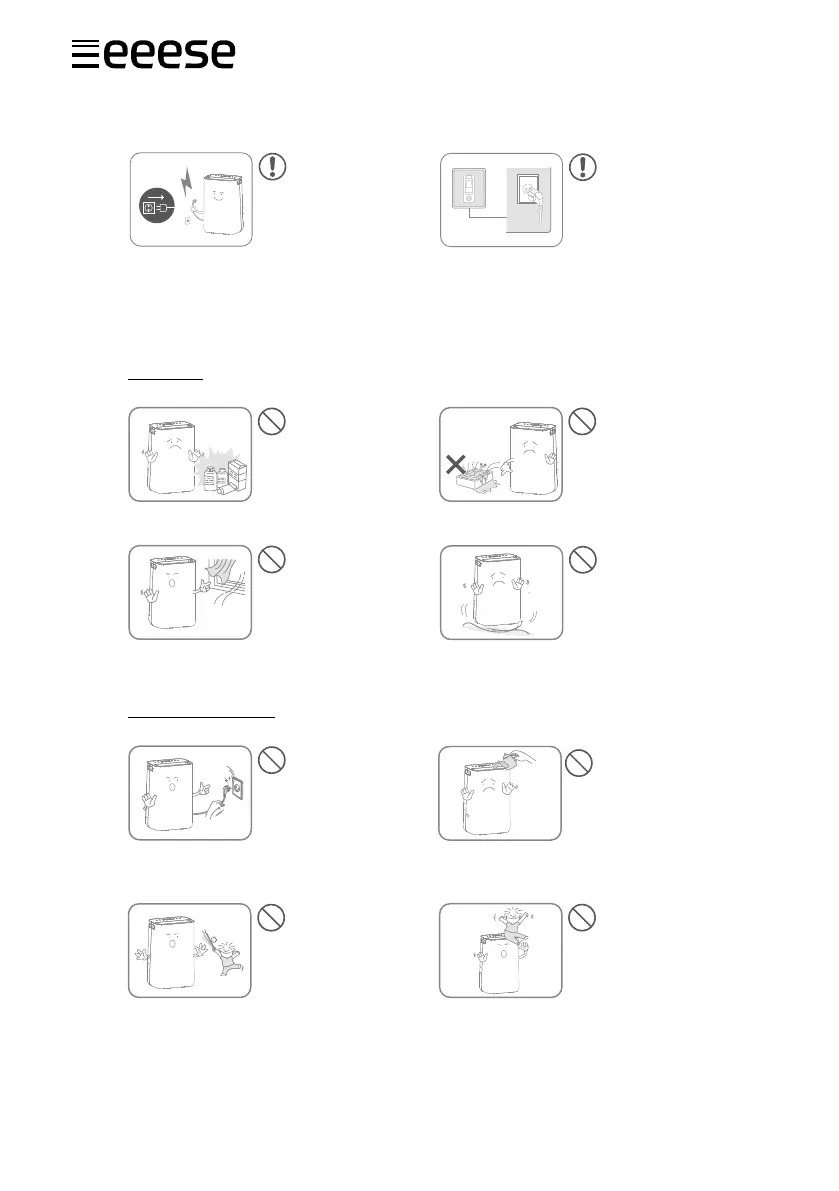 eeese