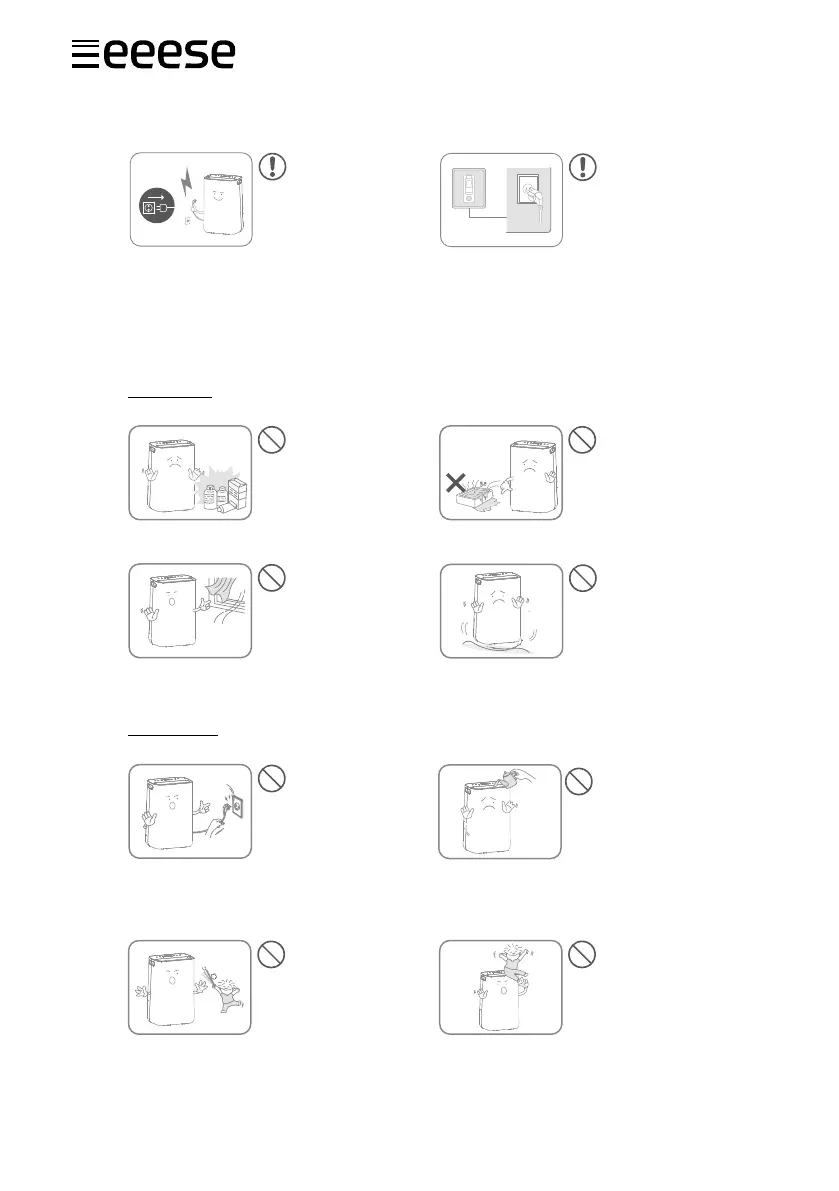 eeese